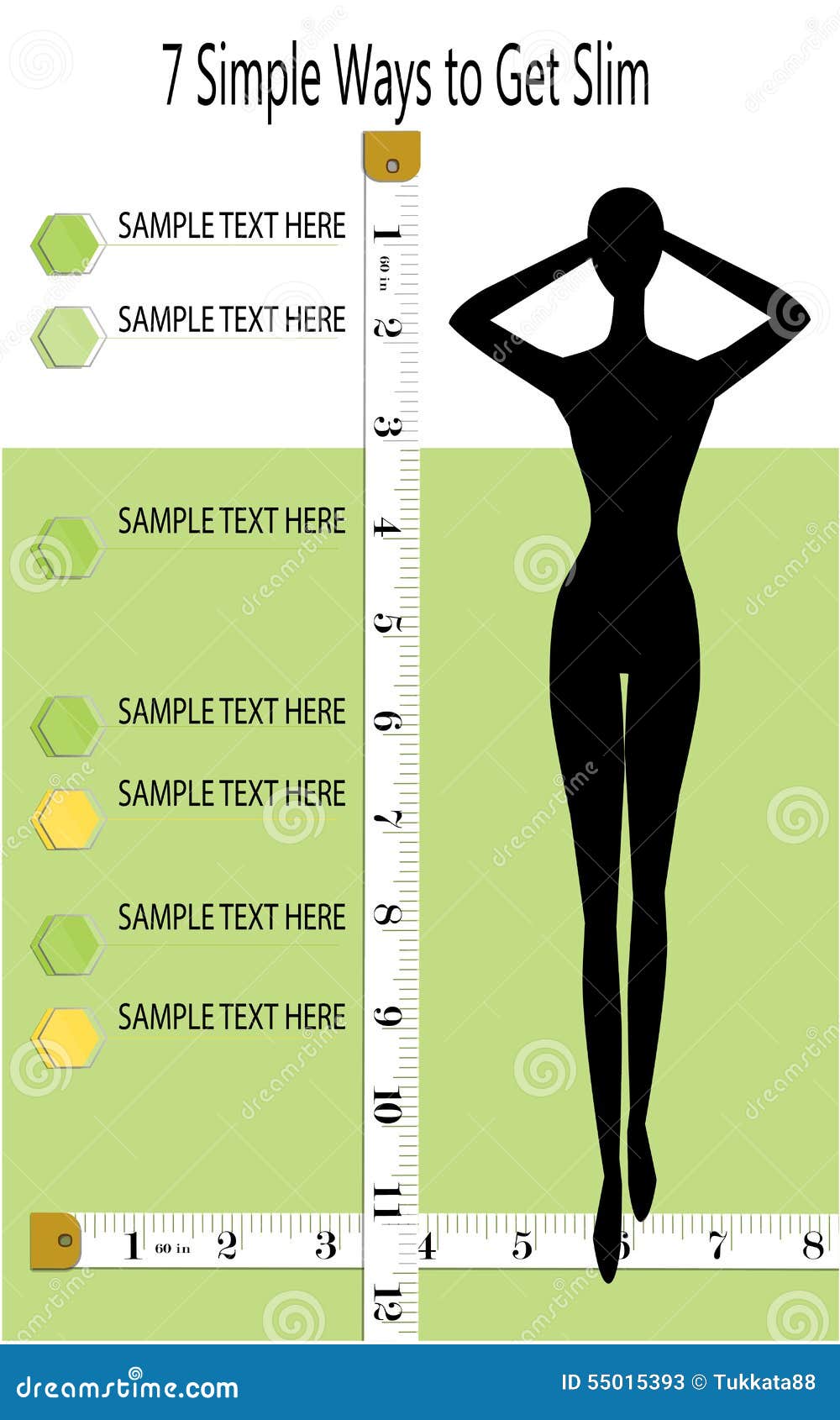 7 Simple Ways to Get Slim

SAMPLE TEXT HERE

SAMPLE TEXT HERE

SAMPLE TEXT HERE

SAMPLE TEXT HERE

SAMPLE TEXT HERE

SAMPLE TEXT HERE

SAMPLE TEXT HERE

1 60 in 2 3 4 5 6 7 8 9 10 11 12

1 60 in 2 3 4 5 6 7 8

dreamstime.com

ID 55015393 © Tukkata88