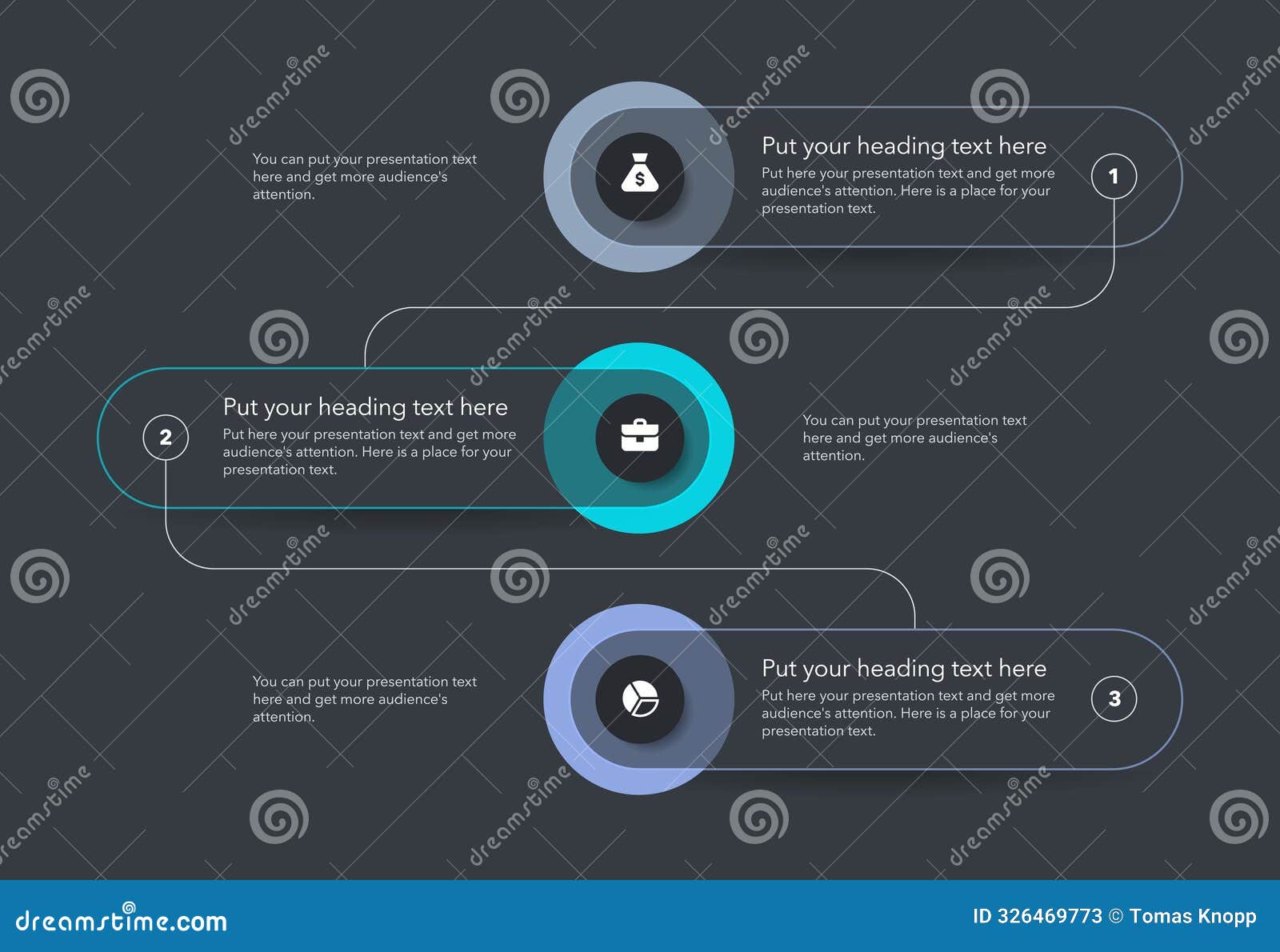 You can put your presentation text here and get more audience's attention.

Put your heading text here
Put here your presentation text and get more audience's attention. Here is a place for your presentation text.

1

2

Put your heading text here
Put here your presentation text and get more audience's attention. Here is a place for your presentation text.

You can put your presentation text here and get more audience's attention.

You can put your presentation text here and get more audience's attention.

Put your heading text here
Put here your presentation text and get more audience's attention. Here is a place for your presentation text.

3

dreamstime

dreamstime.com

ID 326469773 © Tomas Knopp