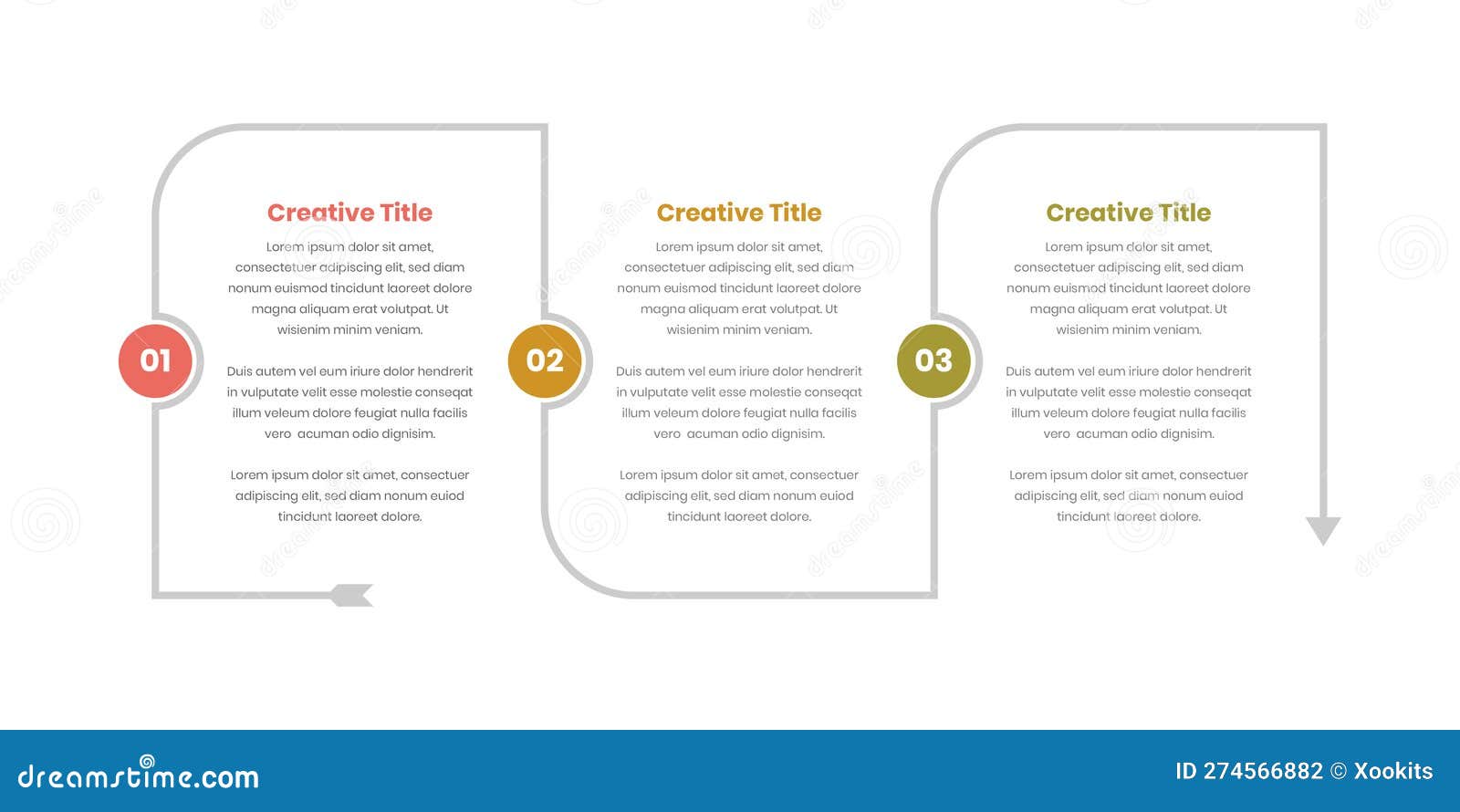 01

Creative Title

Lorem ipsum dolor sit amet, consectetuer adipiscing elit, sed diam nonum euismod tincidunt laoreet dolore magna aliquam erat volutpat. Ut wisienim minim veniam.

Duis autem vel eum iriure dolor hendrerit in vulputate velit esse molestie conseqat illum veleum dolore feugiat nulla facilis vero acuman odio dignisim.

Lorem ipsum dolor sit amet, consectuer adipiscing elit, sed diam nonum euiod tincidunt laoreet dolore.

02

Creative Title

Lorem ipsum dolor sit amet, consectetuer adipiscing elit, sed diam nonum euismod tincidunt laoreet dolore magna aliquam erat volutpat. Ut wisienim minim veniam.

Duis autem vel eum iriure dolor hendrerit in vulputate velit esse molestie conseqat illum veleum dolore feugiat nulla facilis vero acuman odio dignisim.

Lorem ipsum dolor sit amet, consectuer adipiscing elit, sed diam nonum euiod tincidunt laoreet dolore.

03

Creative Title

Lorem ipsum dolor sit amet, consectetuer adipiscing elit, sed diam nonum euismod tincidunt laoreet dolore magna aliquam erat volutpat. Ut wisienim minim veniam.

Duis autem vel eum iriure dolor hendrerit in vulputate velit esse molestie conseqat illum veleum dolore feugiat nulla facilis vero acuman odio dignisim.

Lorem ipsum dolor sit amet, consectuer adipiscing elit, sed diam nonum euiod tincidunt laoreet dolore.

dreamstime.com

ID 274566882 © Xookits