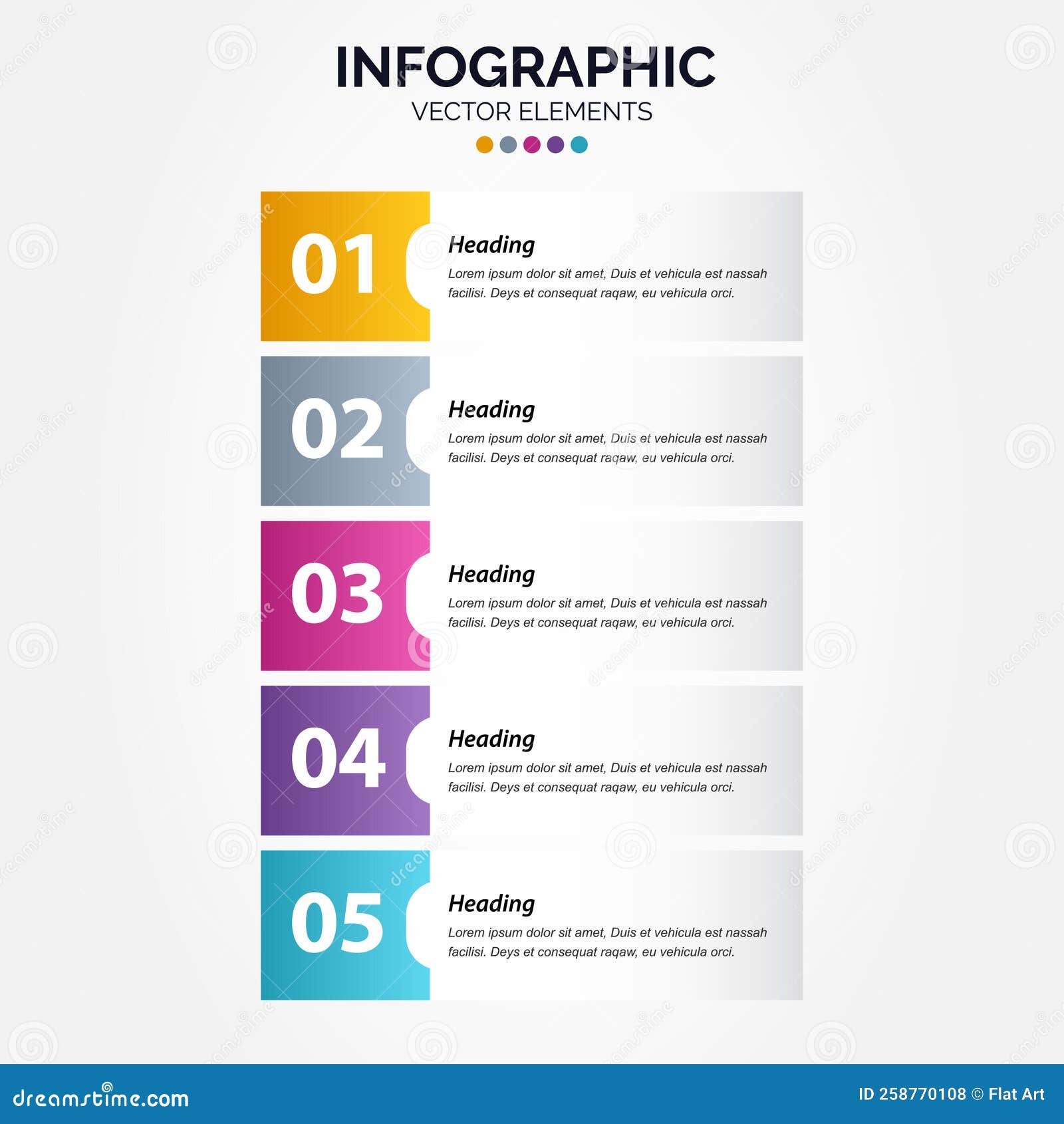 INFOGRAPHIC

VECTOR ELEMENTS

01

Heading

Lorem ipsum dolor sit amet, Duis et vehicula est nassah facilisi. Deys et consequat raqaw, eu vehicula orci.

02

Heading

Lorem ipsum dolor sit amet, Duis et vehicula est nassah facilisi. Deys et consequat raqaw, eu vehicula orci.

03

Heading

Lorem ipsum dolor sit amet, Duis et vehicula est nassah facilisi. Deys et consequat raqaw, eu vehicula orci.

04

Heading

Lorem ipsum dolor sit amet, Duis et vehicula est nassah facilisi. Deys et consequat raqaw, eu vehicula orci.

05

Heading

Lorem ipsum dolor sit amet, Duis et vehicula est nassah facilisi. Deys et consequat raqaw, eu vehicula orci.

dreamstime.com

ID 258770108 © Flat Art