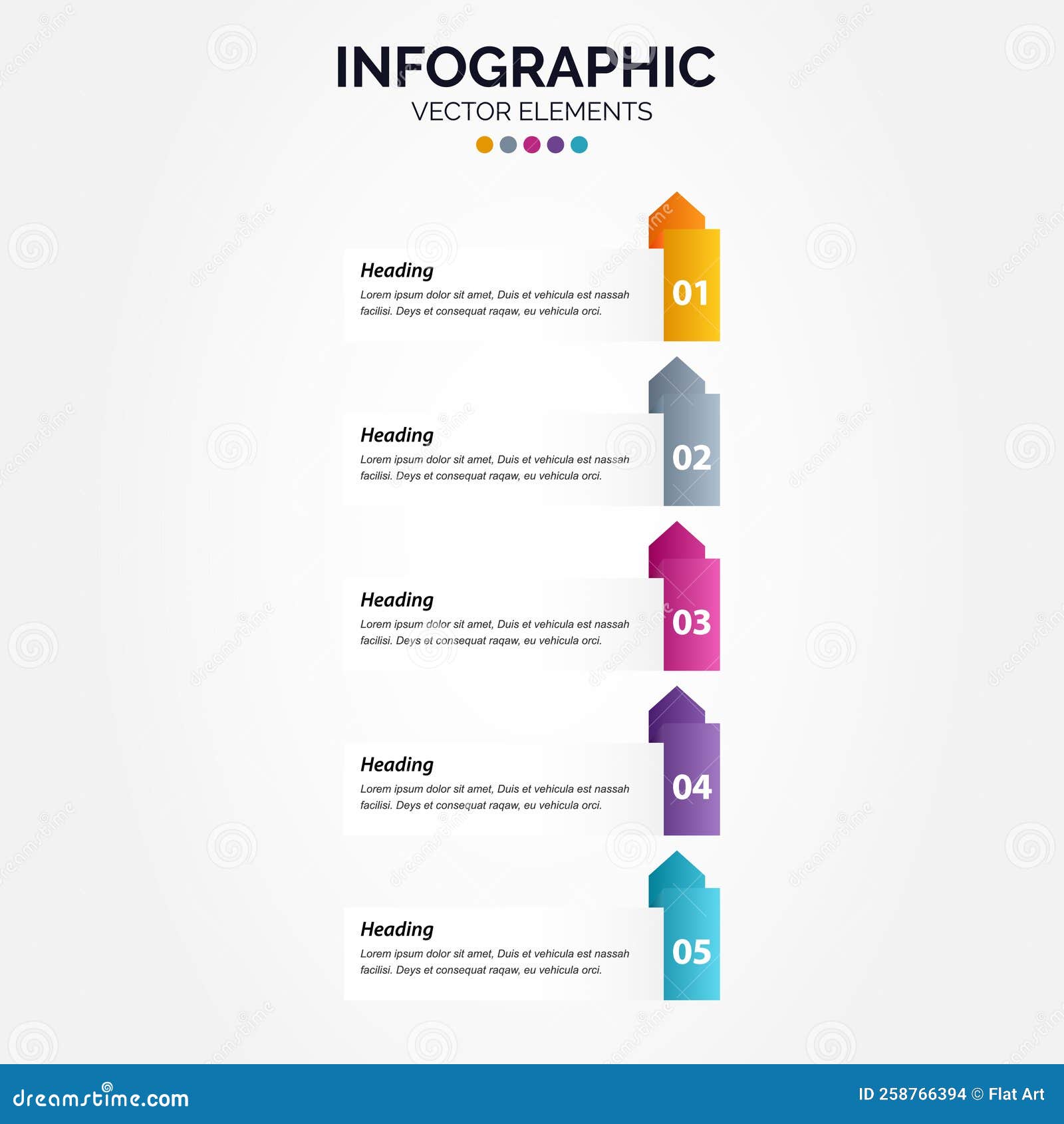 INFOGRAPHIC
VECTOR ELEMENTS

Heading
Lorem ipsum dolor sit amet, Duis et vehicula est nassah facilisi. Deys et consequat raqaw, eu vehicula orci.

01

Heading
Lorem ipsum dolor sit amet, Duis et vehicula est nassah facilisi. Deys et consequat raqaw, eu vehicula orci.

02

Heading
Lorem ipsum dolor sit amet, Duis et vehicula est nassah facilisi. Deys et consequat raqaw, eu vehicula orci.

03

Heading
Lorem ipsum dolor sit amet, Duis et vehicula est nassah facilisi. Deys et consequat raqaw, eu vehicula orci.

04

Heading
Lorem ipsum dolor sit amet, Duis et vehicula est nassah facilisi. Deys et consequat raqaw, eu vehicula orci.

05

dreamstime.com
ID 258766394 © Flat Art