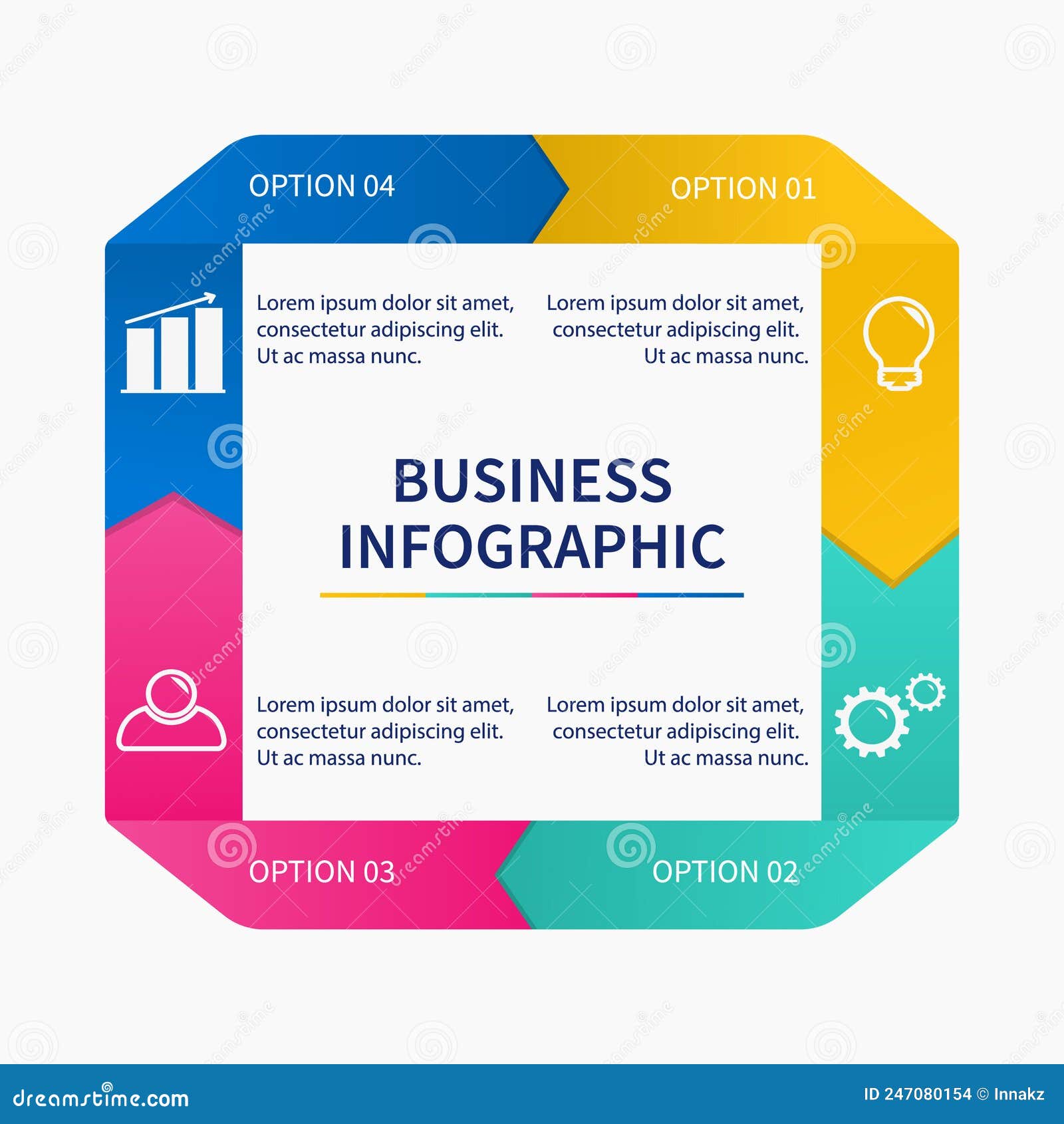 OPTION 04

OPTION 01

Lorem ipsum dolor sit amet, consectetur adipiscing elit. Ut ac massa nunc.

Lorem ipsum dolor sit amet, consectetur adipiscing elit. Ut ac massa nunc.

BUSINESS INFOGRAPHIC

Lorem ipsum dolor sit amet, consectetur adipiscing elit. Ut ac massa nunc.

Lorem ipsum dolor sit amet, consectetur adipiscing elit. Ut ac massa nunc.

OPTION 03

OPTION 02

dreamstime.com

ID 247080154 © Innakz