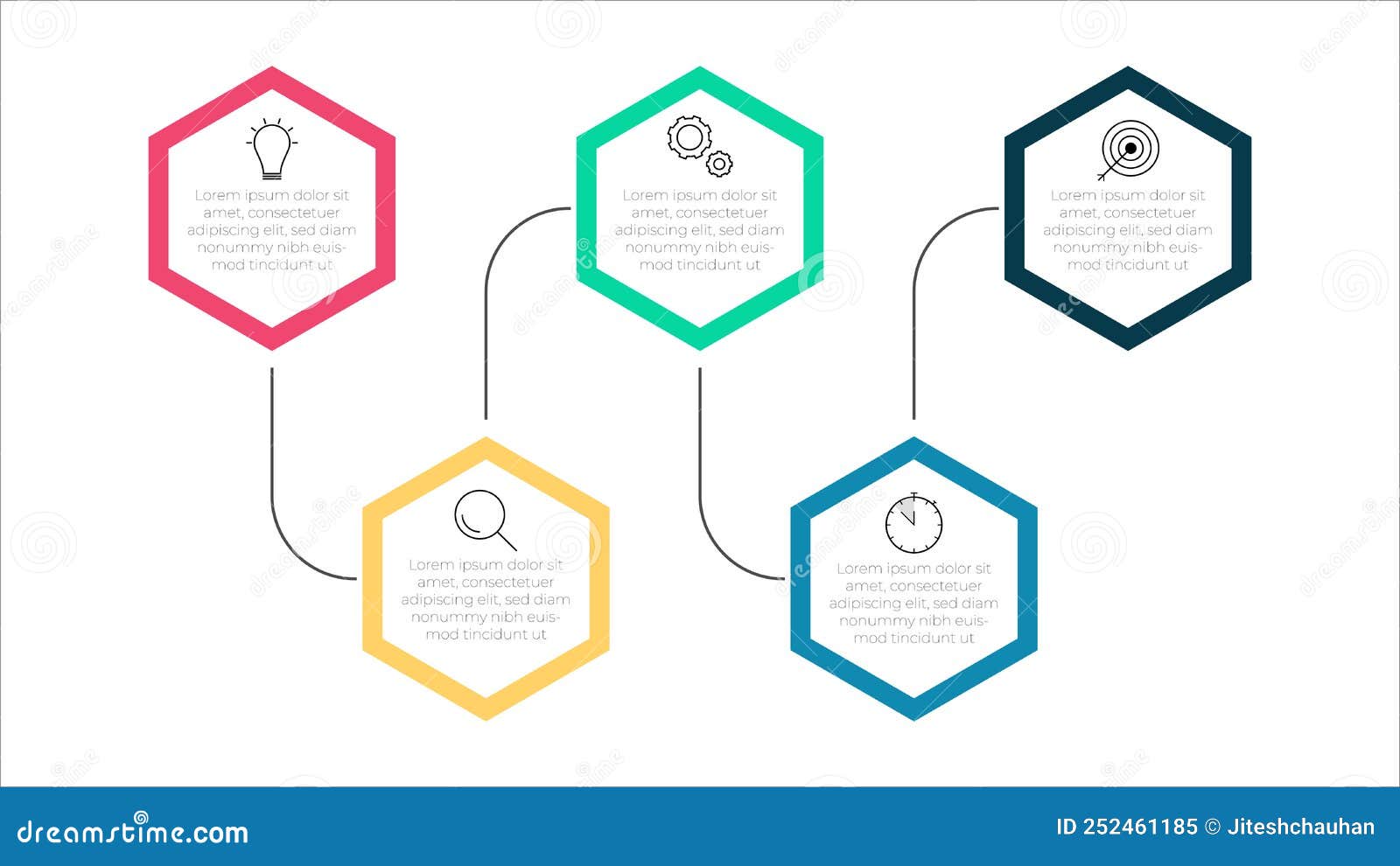 Lorem ipsum dolor sit amet, consectetuer adipiscing elit, sed diam nonummy nibh euismod tincidunt ut

Lorem ipsum dolor sit amet, consectetuer adipiscing elit, sed diam nonummy nibh euismod tincidunt ut

Lorem ipsum dolor sit amet, consectetuer adipiscing elit, sed diam nonummy nibh euismod tincidunt ut

Lorem ipsum dolor sit amet, consectetuer adipiscing elit, sed diam nonummy nibh euismod tincidunt ut

Lorem ipsum dolor sit amet, consectetuer adipiscing elit, sed diam nonummy nibh euismod tincidunt ut

dreamstime.com

ID 252461185 © Jiteshchauhan