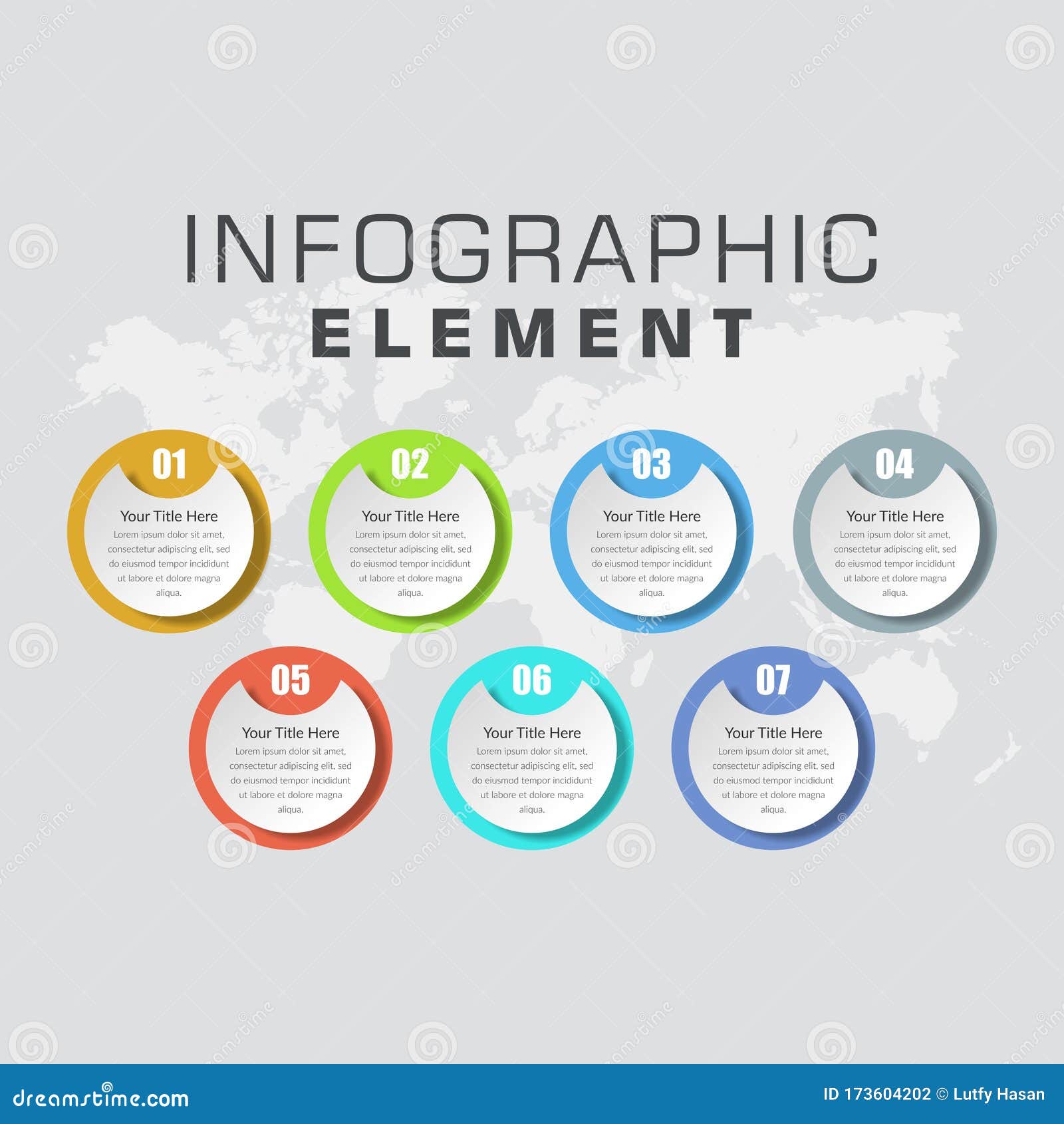 INFOGRAPHIC
ELEMENT

01
Your Title Here
Lorem ipsum dolor sit amet, consectetur adipiscing elit, sed do eiusmod tempor incididunt ut labore et dolore magna aliqua.

02
Your Title Here
Lorem ipsum dolor sit amet, consectetur adipiscing elit, sed do eiusmod tempor incididunt ut labore et dolore magna aliqua.

03
Your Title Here
Lorem ipsum dolor sit amet, consectetur adipiscing elit, sed do eiusmod tempor incididunt ut labore et dolore magna aliqua.

04
Your Title Here
Lorem ipsum dolor sit amet, consectetur adipiscing elit, sed do eiusmod tempor incididunt ut labore et dolore magna aliqua.

05
Your Title Here
Lorem ipsum dolor sit amet, consectetur adipiscing elit, sed do eiusmod tempor incididunt ut labore et dolore magna aliqua.

06
Your Title Here
Lorem ipsum dolor sit amet, consectetur adipiscing elit, sed do eiusmod tempor incididunt ut labore et dolore magna aliqua.

07
Your Title Here
Lorem ipsum dolor sit amet, consectetur adipiscing elit, sed do eiusmod tempor incididunt ut labore et dolore magna aliqua.

dreamstime.com
ID 173604202 © Lutfy Hasan