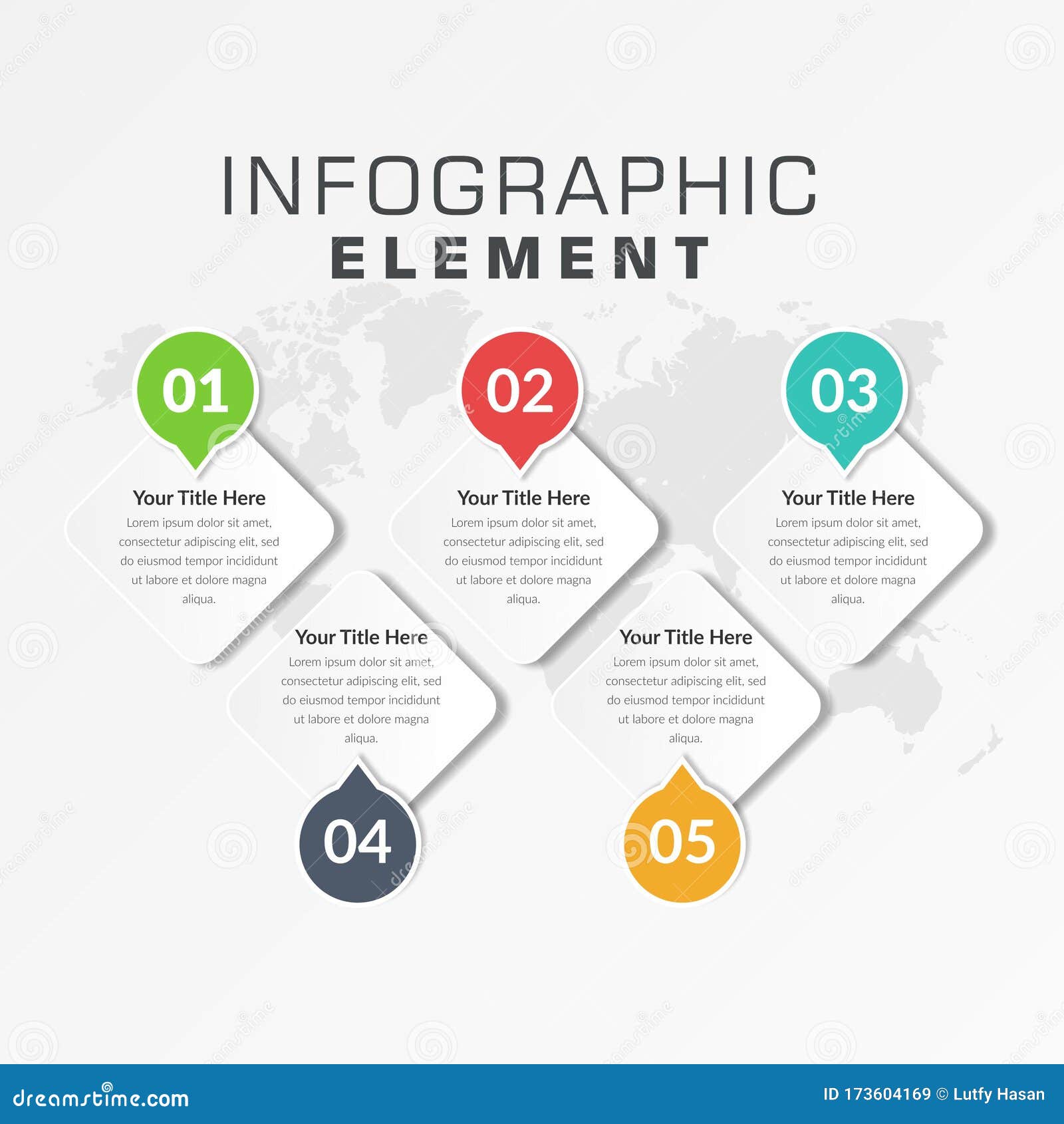 INFOGRAPHIC
ELEMENT

01
Your Title Here
Lorem ipsum dolor sit amet, consectetur adipiscing elit, sed do eiusmod tempor incididunt ut labore et dolore magna aliqua.

02
Your Title Here
Lorem ipsum dolor sit amet, consectetur adipiscing elit, sed do eiusmod tempor incididunt ut labore et dolore magna aliqua.

03
Your Title Here
Lorem ipsum dolor sit amet, consectetur adipiscing elit, sed do eiusmod tempor incididunt ut labore et dolore magna aliqua.

Your Title Here
Lorem ipsum dolor sit amet, consectetur adipiscing elit, sed do eiusmod tempor incididunt ut labore et dolore magna aliqua.
04

Your Title Here
Lorem ipsum dolor sit amet, consectetur adipiscing elit, sed do eiusmod tempor incididunt ut labore et dolore magna aliqua.
05

dreamstime.com
ID 173604169 © Lutfy Hasan