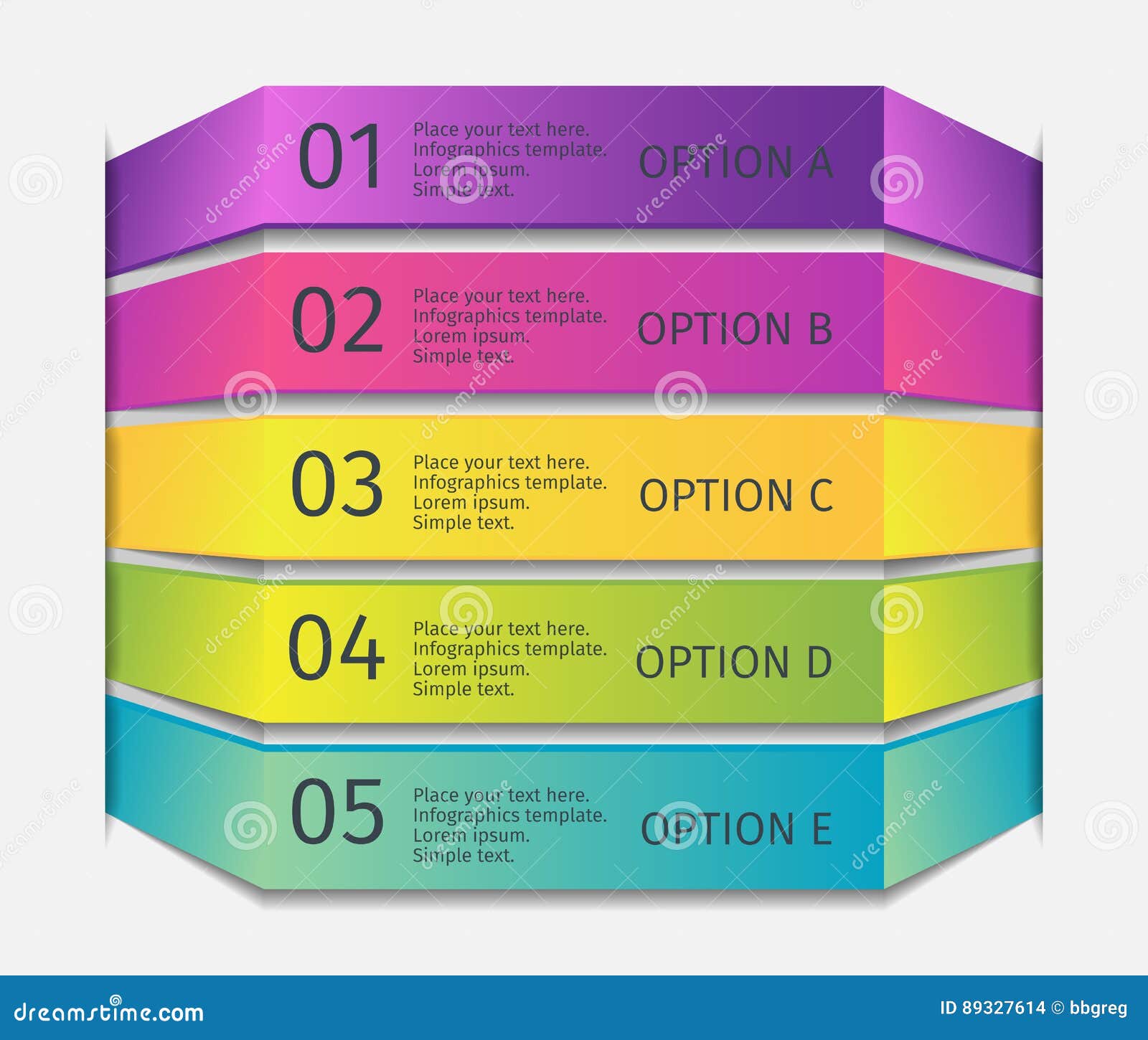 01
Place your text here.
Infographics template.
Lorem ipsum.
Simple text.
OPTION A

02
Place your text here.
Infographics template.
Lorem ipsum.
Simple text.
OPTION B

03
Place your text here.
Infographics template.
Lorem ipsum.
Simple text.
OPTION C

04
Place your text here.
Infographics template.
Lorem ipsum.
Simple text.
OPTION D

05
Place your text here.
Infographics template.
Lorem ipsum.
Simple text.
OPTION E

dreamstime.com
ID 89327614 © bbgreg