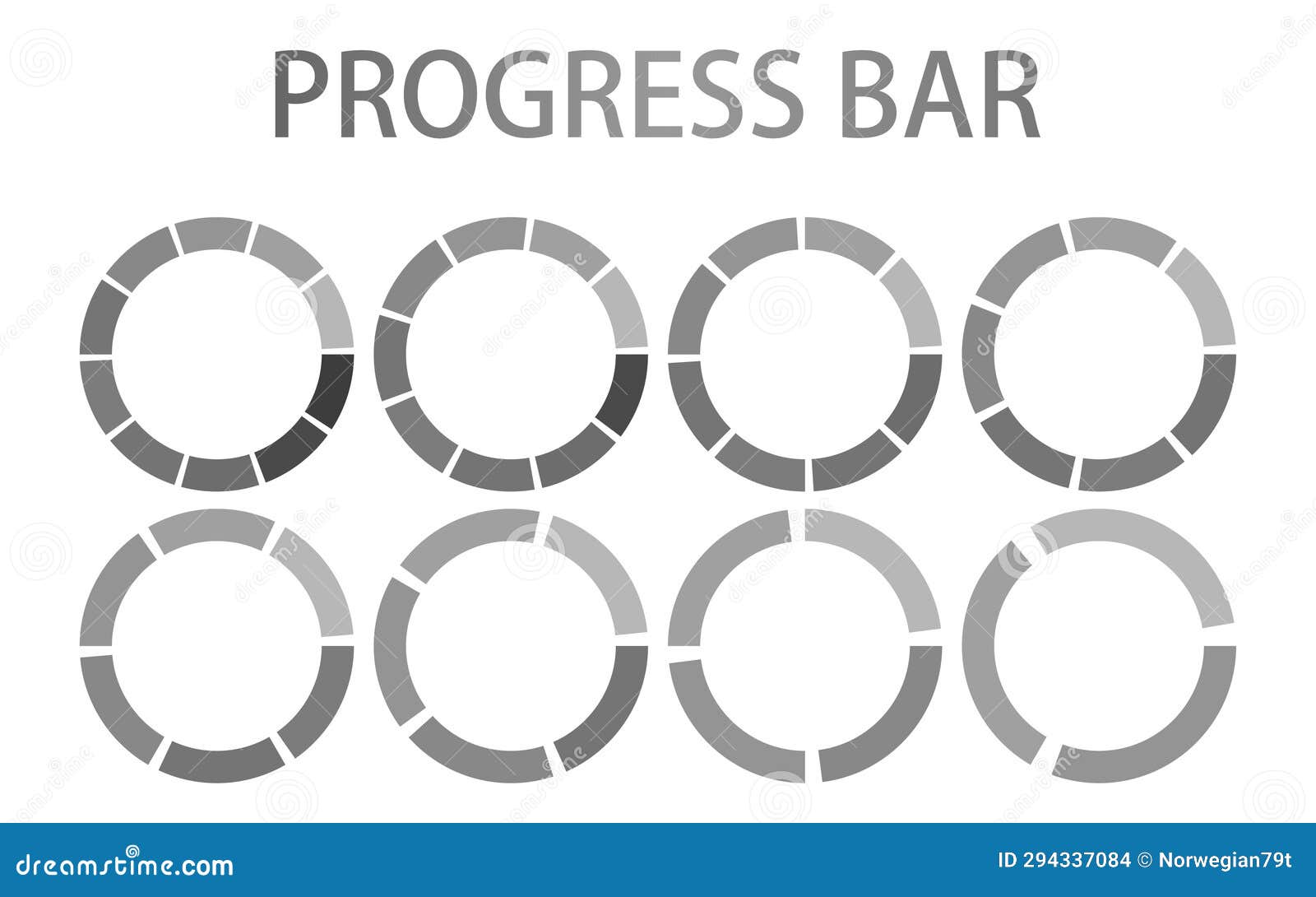 PROGRESS BAR

dreamstime.com

ID 294337084 © Norwegian79t