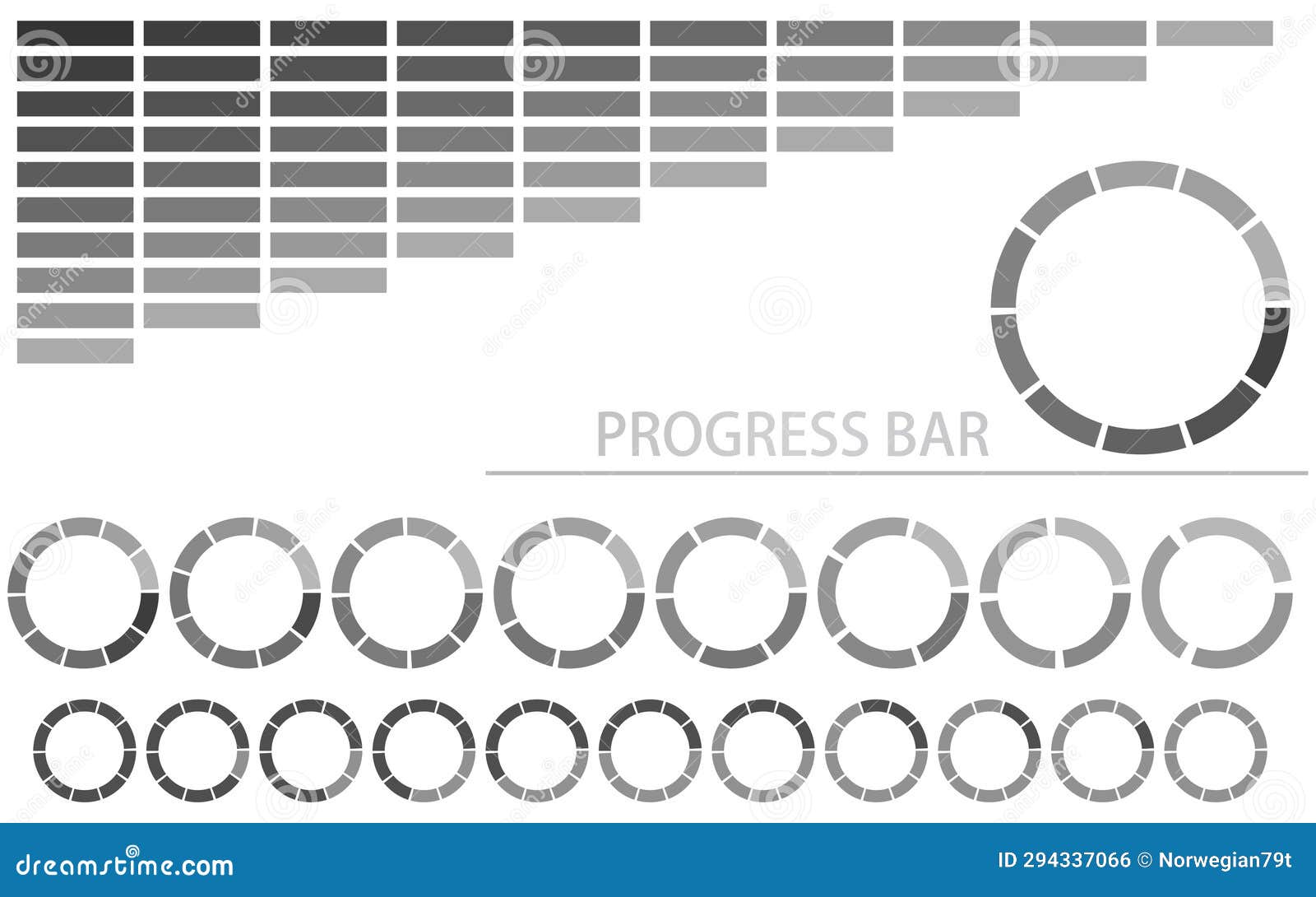 PROGRESS BAR

dreamstime.com

ID 294337066 © Norwegian79t