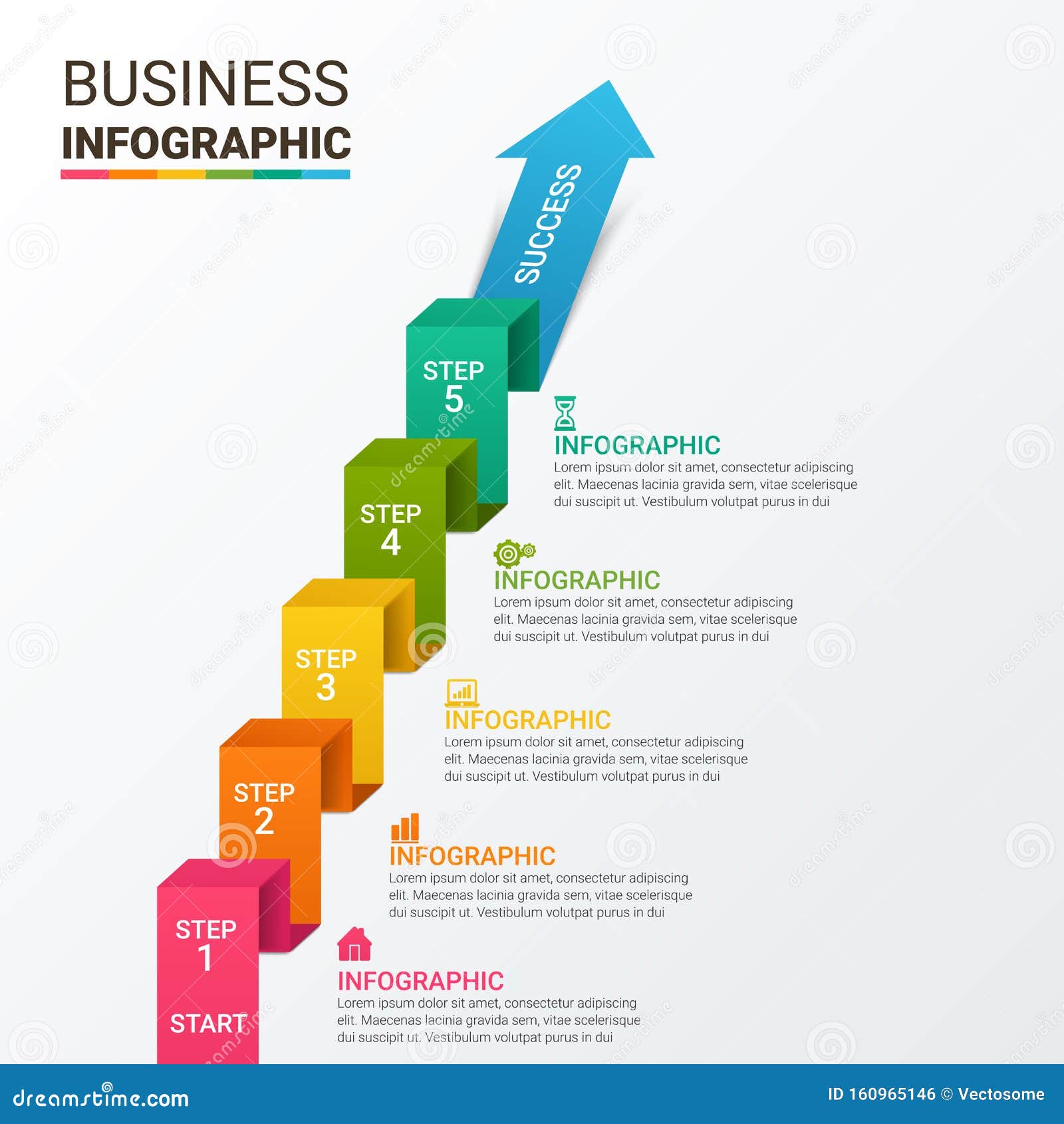 BUSINESS
INFOGRAPHIC

SUCCESS

STEP 5

INFOGRAPHIC
Lorem ipsum dolor sit amet, consectetur adipiscing elit. Maecenas lacinia gravida sem, vitae scelerisque dui suscipit ut. Vestibulum volutpat purus in dui

STEP 4

INFOGRAPHIC
Lorem ipsum dolor sit amet, consectetur adipiscing elit. Maecenas lacinia gravida sem, vitae scelerisque dui suscipit ut. Vestibulum volutpat purus in dui

STEP 3

INFOGRAPHIC
Lorem ipsum dolor sit amet, consectetur adipiscing elit. Maecenas lacinia gravida sem, vitae scelerisque dui suscipit ut. Vestibulum volutpat purus in dui

STEP 2

INFOGRAPHIC
Lorem ipsum dolor sit amet, consectetur adipiscing elit. Maecenas lacinia gravida sem, vitae scelerisque dui suscipit ut. Vestibulum volutpat purus in dui

STEP 1

START

INFOGRAPHIC
Lorem ipsum dolor sit amet, consectetur adipiscing elit. Maecenas lacinia gravida sem, vitae scelerisque dui suscipit ut. Vestibulum volutpat purus in dui

dreamstime.com
ID 160965146 © Vectosome