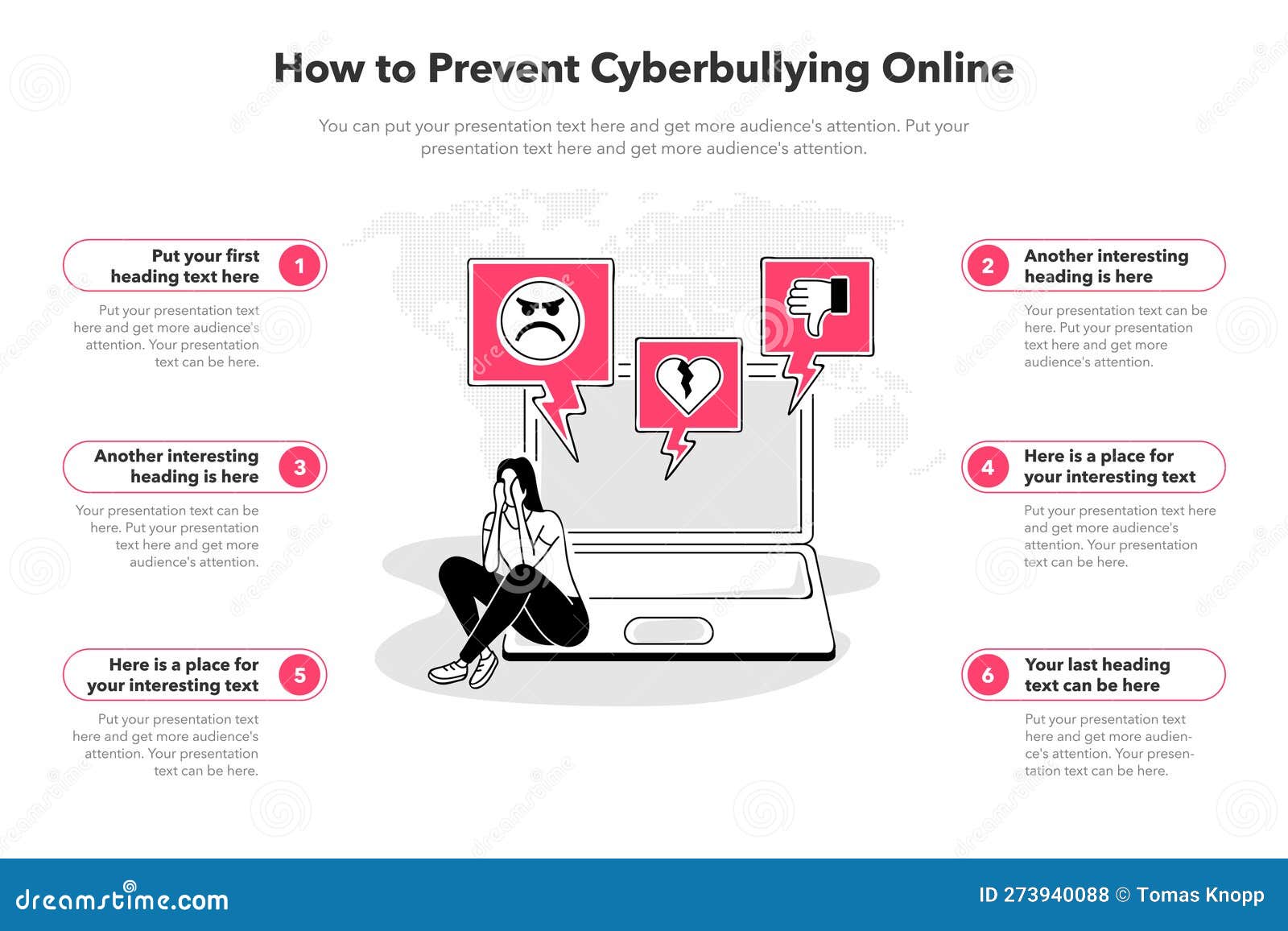 How to Prevent Cyberbullying Online

You can put your presentation text here and get more audience's attention. Put your presentation text here and get more audience's attention.

Put your first heading text here
1
Put your presentation text here and get more audience's attention. Your presentation text can be here.

2
Another interesting heading is here
Your presentation text can be here. Put your presentation text here and get more audience's attention.

Another interesting heading is here
3
Your presentation text can be here. Put your presentation text here and get more audience's attention.

4
Here is a place for your interesting text
Put your presentation text here and get more audience's attention. Your presentation text can be here.

Here is a place for your interesting text
5
Put your presentation text here and get more audience's attention. Your presentation text can be here.

6
Your last heading text can be here
Put your presentation text here and get more audience's attention. Your presentation text can be here.

dreamstime.com
ID 273940088 © Tomas Knopp