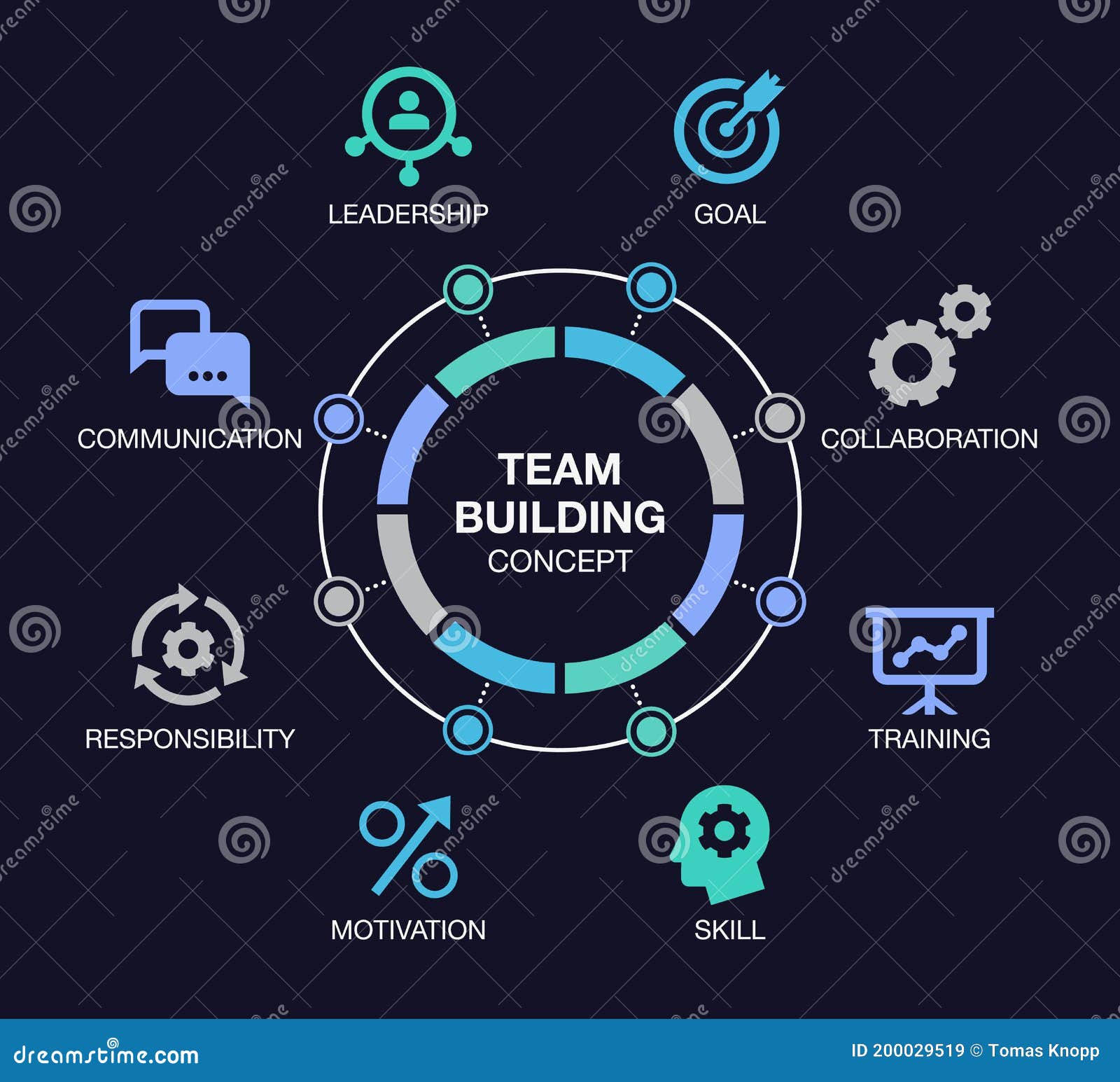 LEADERSHIP

GOAL

COMMUNICATION

COLLABORATION

TEAM
BUILDING
CONCEPT

RESPONSIBILITY

TRAINING

MOTIVATION

SKILL

dreamstime.com

ID 200029519 © Tomas Knopp