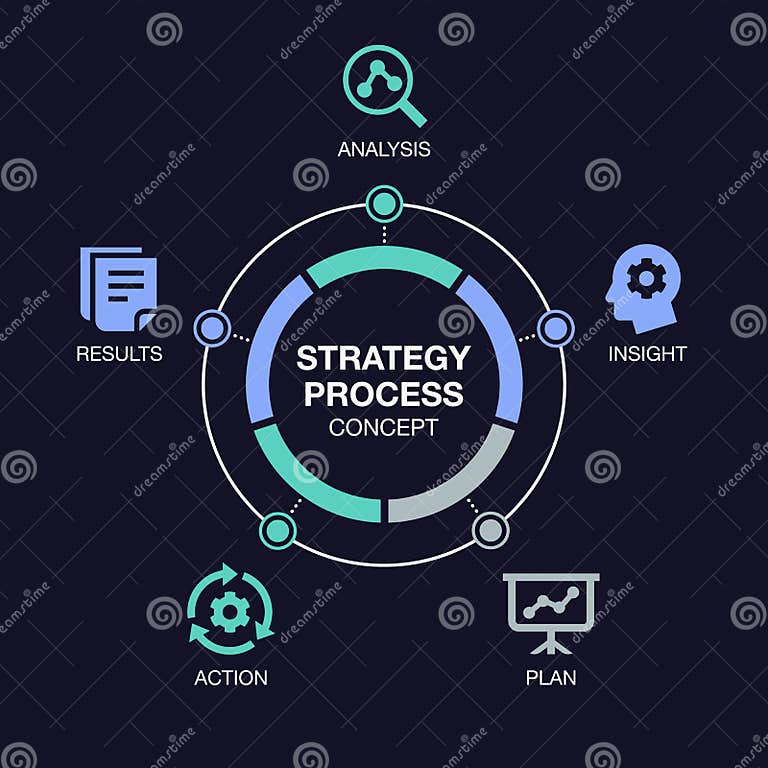 ANALYSIS

INSIGHT

PLAN

ACTION

RESULTS

STRATEGY PROCESS
CONCEPT

dreamstime