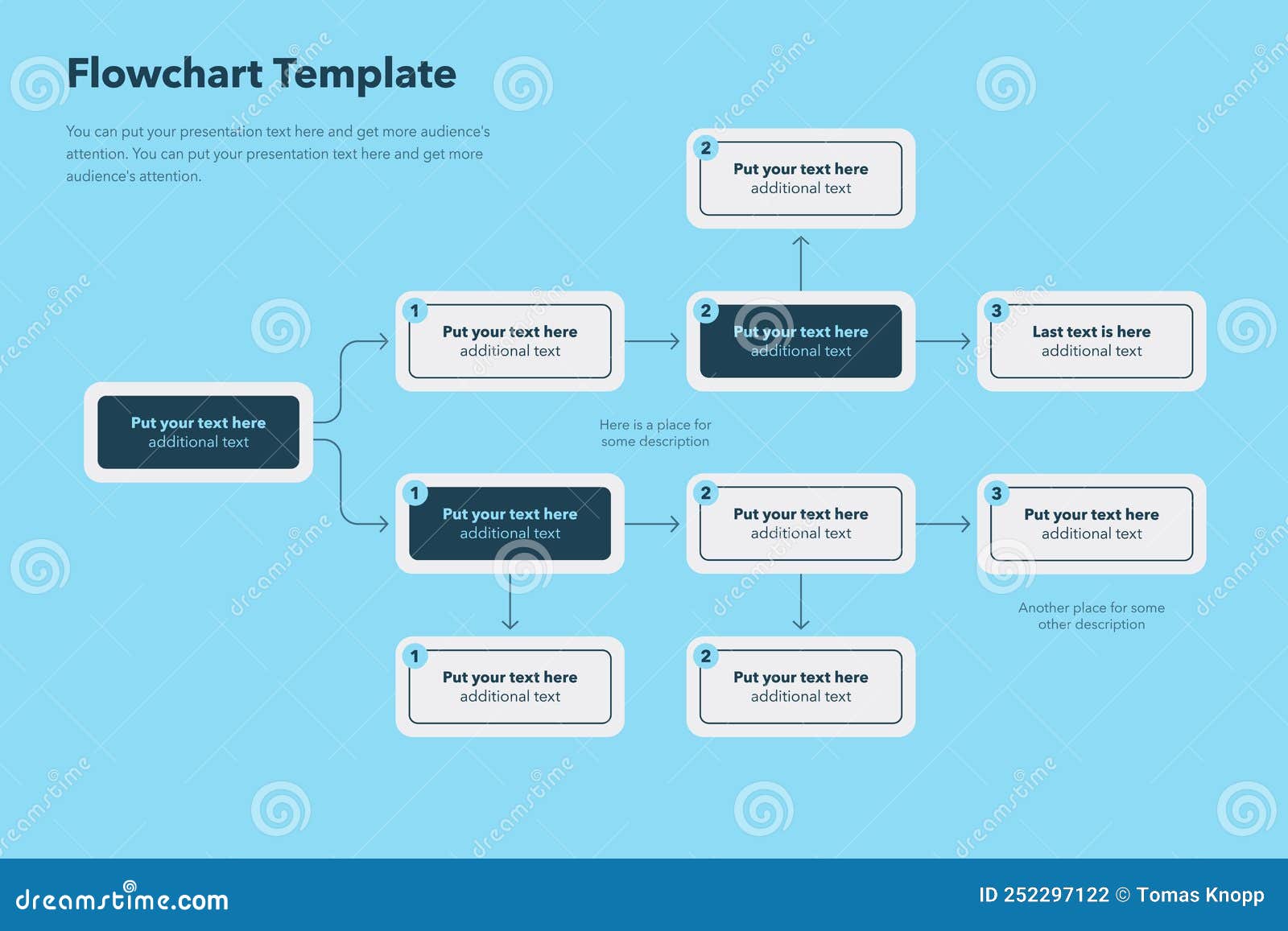 Flowchart Template

You can put your presentation text here and get more audience's attention. You can put your presentation text here and get more audience's attention.

2
Put your text here
additional text

Put your text here
additional text

1
Put your text here
additional text

2
Put your text here
additional text

3
Last text is here
additional text

Here is a place for some description

1
Put your text here
additional text

2
Put your text here
additional text

3
Put your text here
additional text

Another place for some other description

1
Put your text here
additional text

2
Put your text here
additional text

dreamstime.com

ID 252297122 © Tomas Knopp