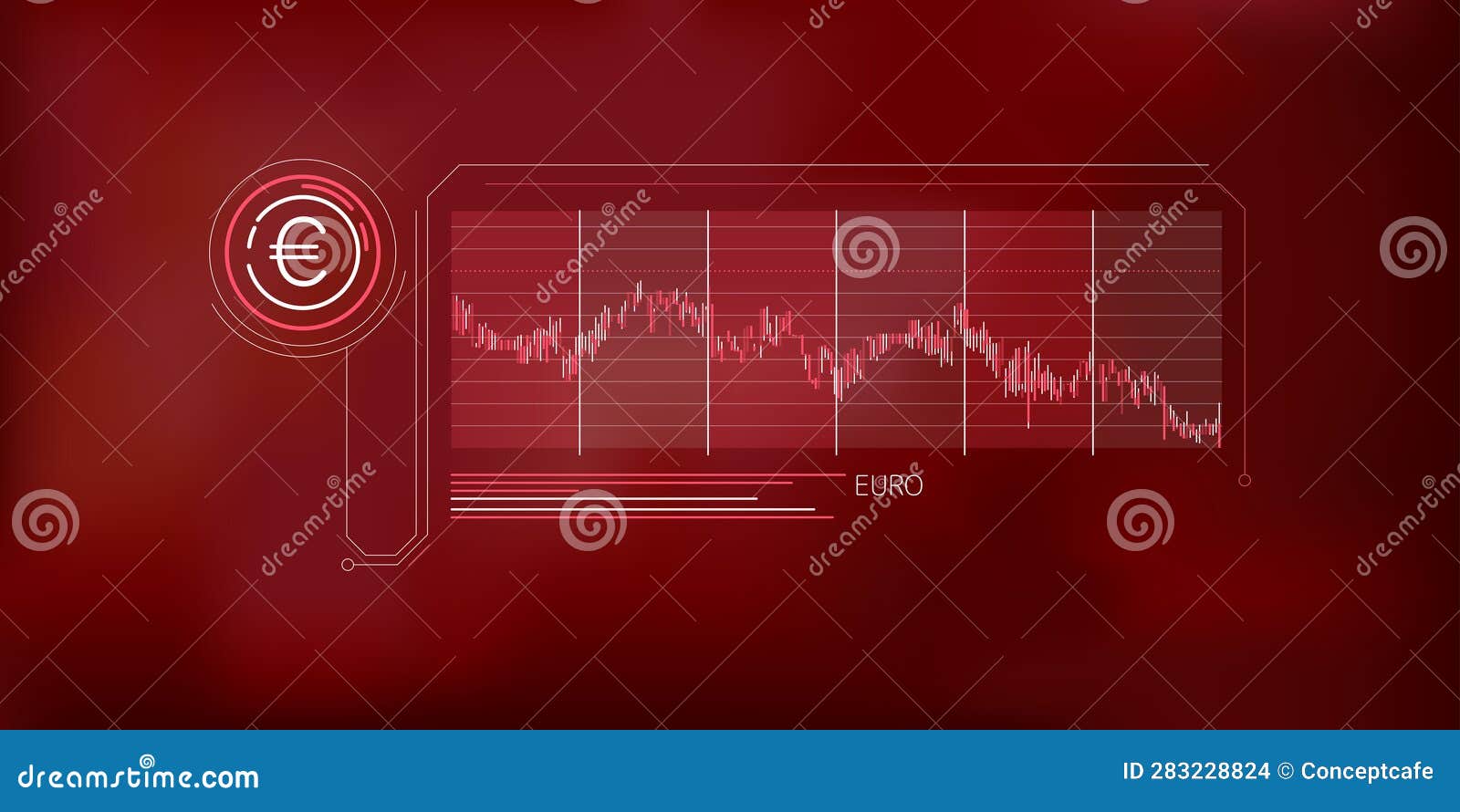 €

EURO

dreamstime

dreamstime.com

ID 283228824 © Conceptcafe