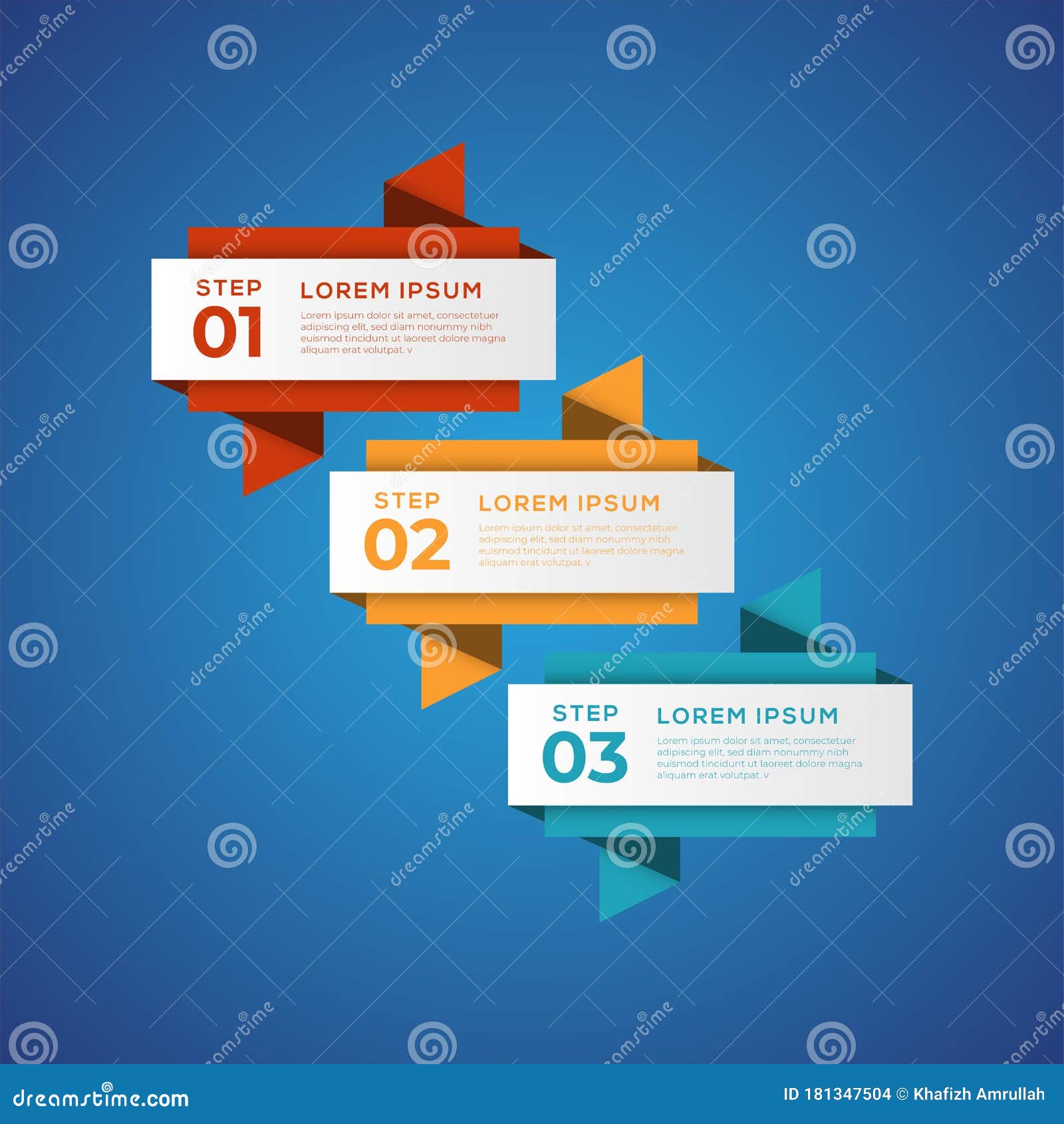 STEP
01
LOREM IPSUM
Lorem ipsum dolor sit amet, consectetuer adipiscing elit, sed diam nonummy nibh euismod tincidunt ut laoreet dolore magna aliquam erat volutpat. v

STEP
02
LOREM IPSUM
Lorem ipsum dolor sit amet, consectetuer adipiscing elit, sed diam nonummy nibh euismod tincidunt ut laoreet dolore magna aliquam erat volutpat. v

STEP
03
LOREM IPSUM
Lorem ipsum dolor sit amet, consectetuer adipiscing elit, sed diam nonummy nibh euismod tincidunt ut laoreet dolore magna aliquam erat volutpat. v

dreamstime.com
ID 181347504 © Khafizh Amrullah