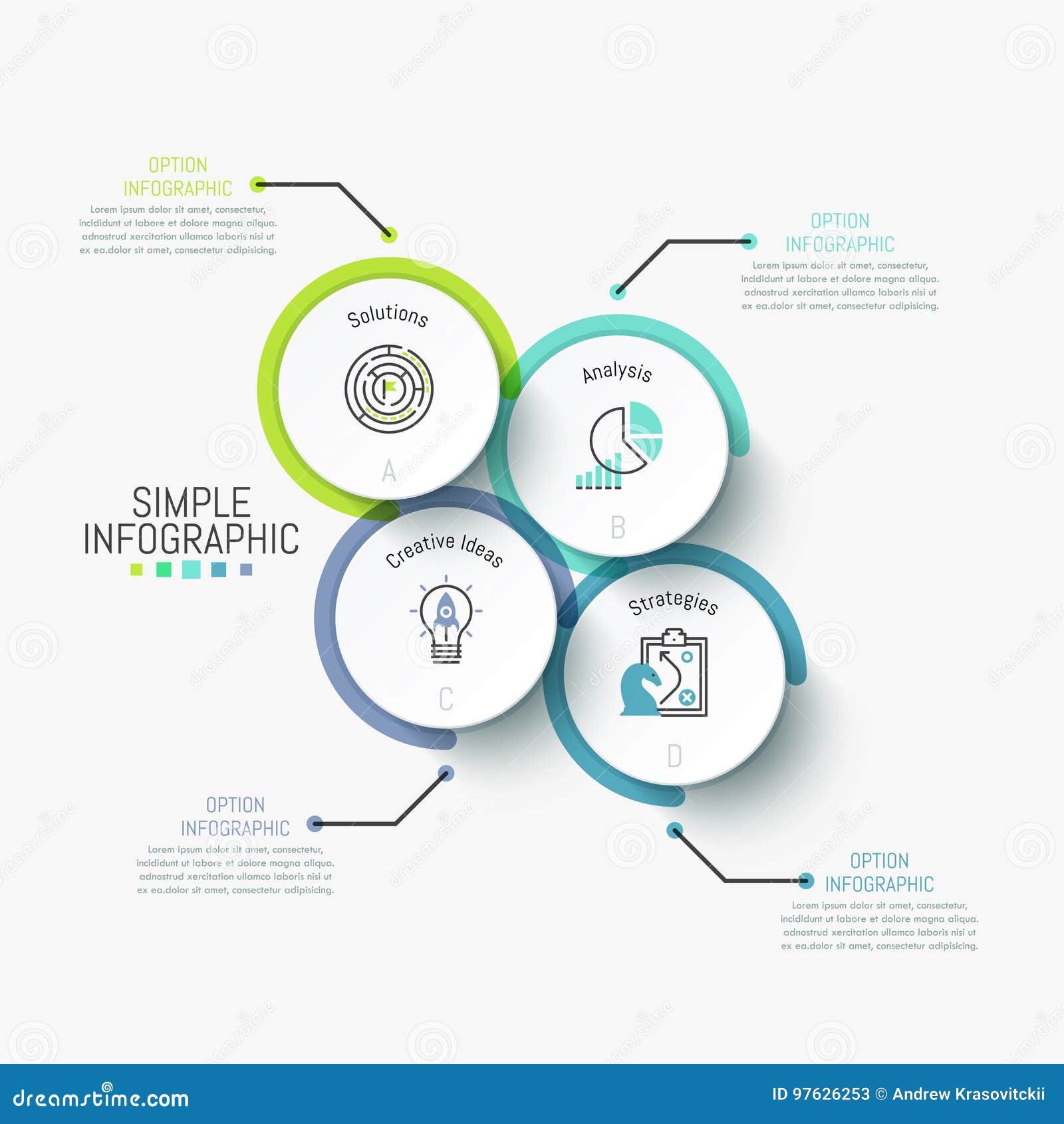 OPTION
INFOGRAPHIC
Lorem ipsum dolor sit amet, consectetur, incididunt ut labore et dolore magna aliqua. adnostrud xercitation ullamco laboris nisi ut ex ea.dolor sit amet, consectetur adipisicing.

OPTION
INFOGRAPHIC
Lorem ipsum dolor sit amet, consectetur, incididunt ut labore et dolore magna aliqua. adnostrud xercitation ullamco laboris nisi ut ex ea.dolor sit amet, consectetur adipisicing.

Solutions
A

Analysis
B

SIMPLE
INFOGRAPHIC

Creative Ideas
C

Strategies
D

OPTION
INFOGRAPHIC
Lorem ipsum dolor sit amet, consectetur, incididunt ut labore et dolore magna aliqua. adnostrud xercitation ullamco laboris nisi ut ex ea.dolor sit amet, consectetur adipisicing.

OPTION
INFOGRAPHIC
Lorem ipsum dolor sit amet, consectetur, incididunt ut labore et dolore magna aliqua. adnostrud xercitation ullamco laboris nisi ut ex ea.dolor sit amet, consectetur adipisicing.

dreamstime.com
ID 97626253 © Andrew Krasovitckii