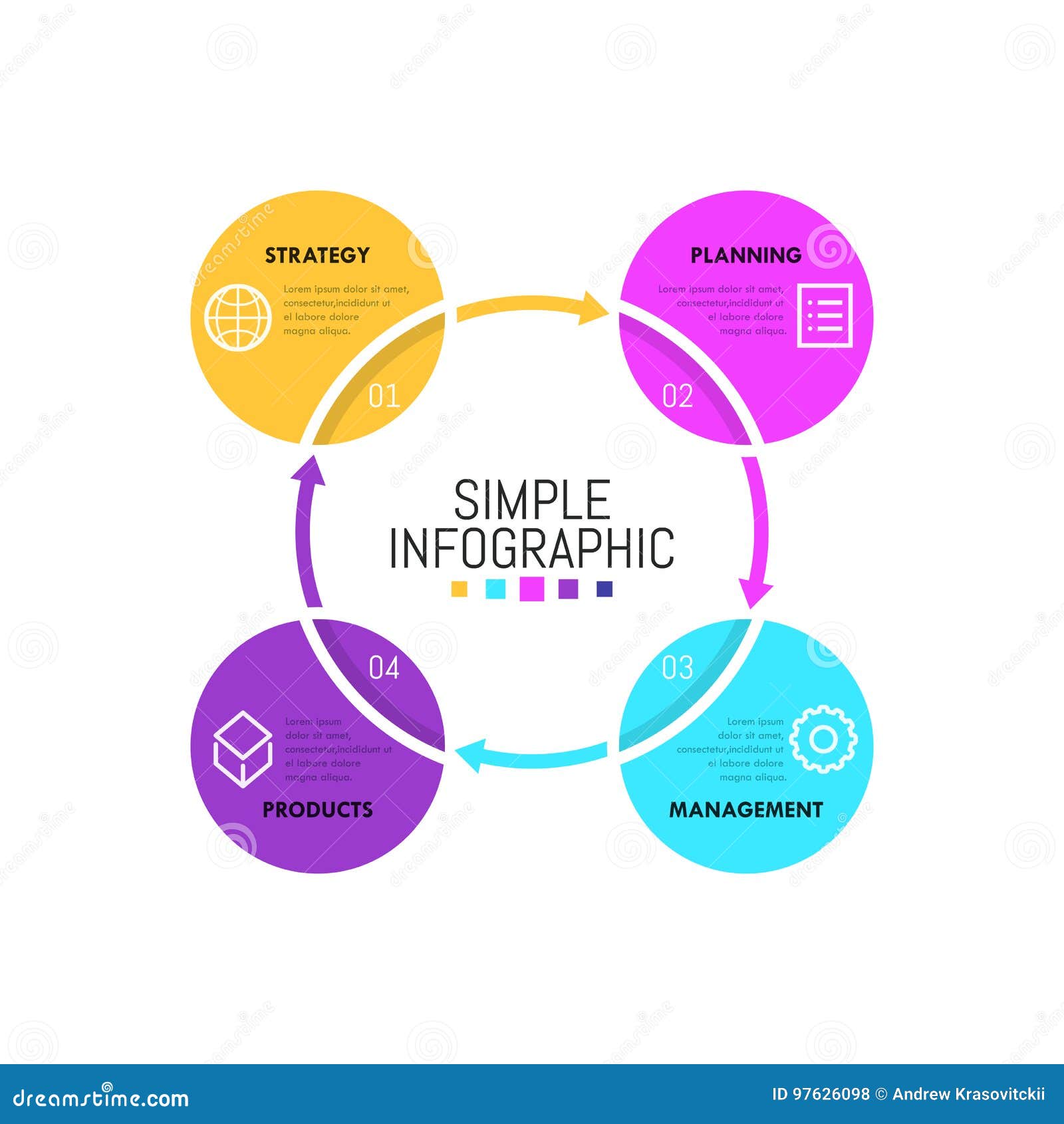 STRATEGY

Lorem ipsum dolor sit amet, consectetur,incididunt ut el labore dolore magna aliqua.

01

PLANNING

Lorem ipsum dolor sit amet, consectetur,incididunt ut el labore dolore magna aliqua.

02

SIMPLE INFOGRAPHIC

04

Lorem ipsum dolor sit amet, consectetur,incididunt ut el labore dolore magna aliqua.

PRODUCTS

03

Lorem ipsum dolor sit amet, consectetur,incididunt ut el labore dolore magna aliqua.

MANAGEMENT

dreamstime.com

ID 97626098 © Andrew Krasovitckii