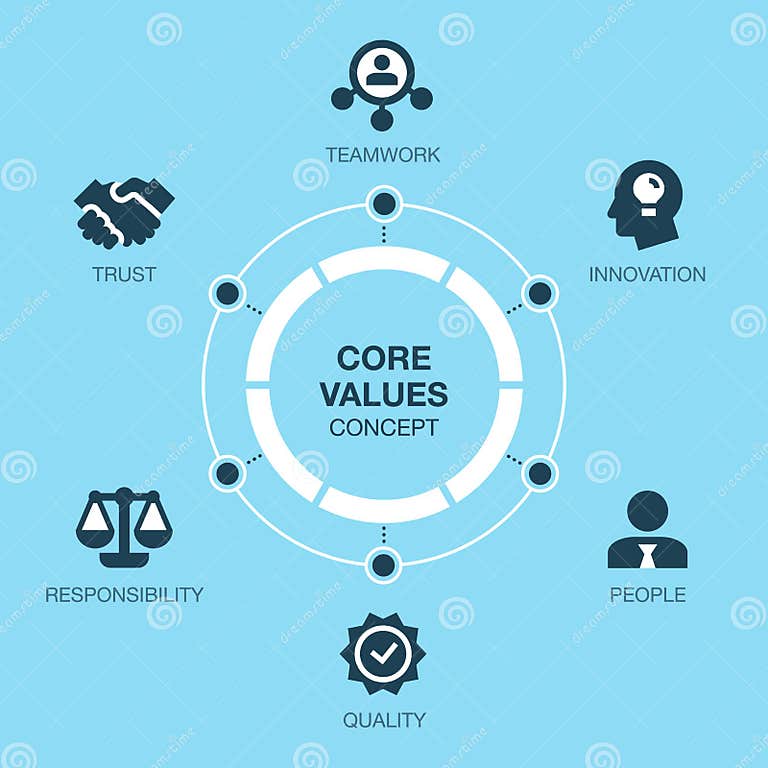 TEAMWORK

TRUST

INNOVATION

CORE VALUES CONCEPT

RESPONSIBILITY

PEOPLE

QUALITY

dreamstime