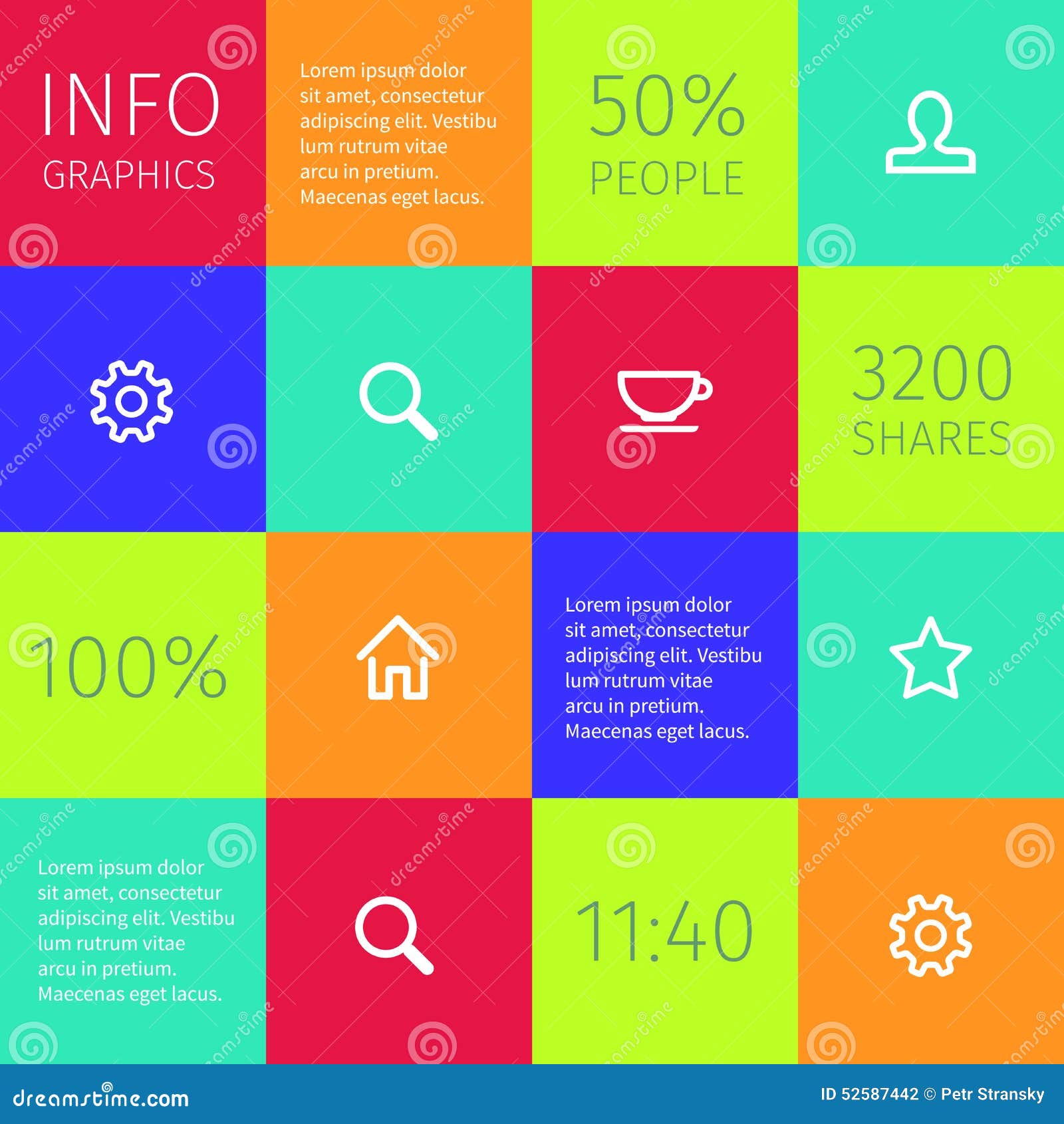 INFO
GRAPHICS

Lorem ipsum dolor sit amet, consectetur adipiscing elit. Vestibu lum rutrum vitae arcu in pretium. Maecenas eget lacus.

50%
PEOPLE

3200
SHARES

100%

Lorem ipsum dolor sit amet, consectetur adipiscing elit. Vestibu lum rutrum vitae arcu in pretium. Maecenas eget lacus.

Lorem ipsum dolor sit amet, consectetur adipiscing elit. Vestibu lum rutrum vitae arcu in pretium. Maecenas eget lacus.

11:40

dreamstime.com

ID 52587442 © Petr Stransky