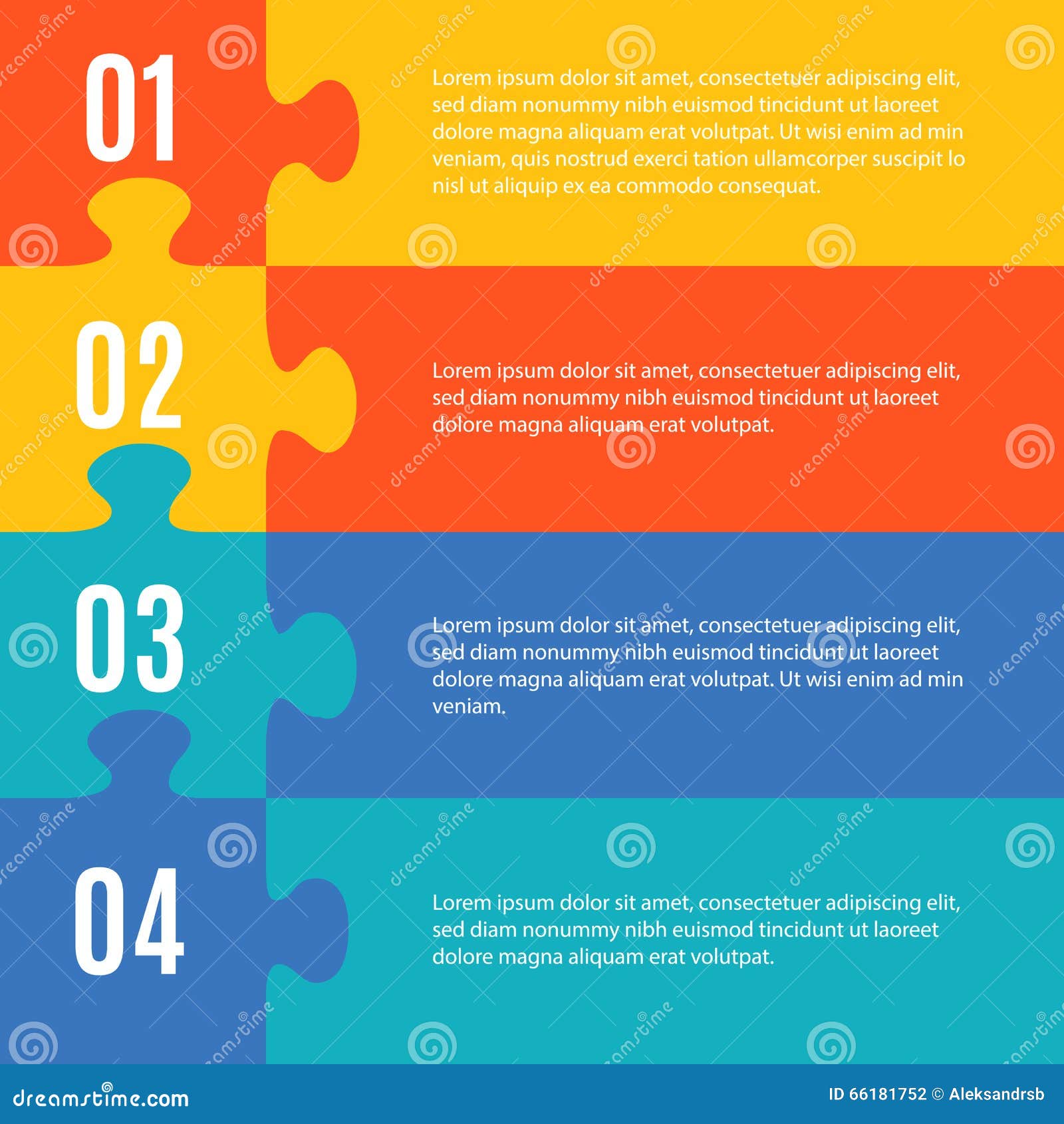 01

Lorem ipsum dolor sit amet, consectetuer adipiscing elit, sed diam nonummy nibh euismod tincidunt ut laoreet dolore magna aliquam erat volutpat. Ut wisi enim ad min veniam, quis nostrud exerci tation ullamcorper suscipit lo nisl ut aliquip ex ea commodo consequat.

02

Lorem ipsum dolor sit amet, consectetuer adipiscing elit, sed diam nonummy nibh euismod tincidunt ut laoreet dolore magna aliquam erat volutpat.

03

Lorem ipsum dolor sit amet, consectetuer adipiscing elit, sed diam nonummy nibh euismod tincidunt ut laoreet dolore magna aliquam erat volutpat. Ut wisi enim ad min veniam.

04

Lorem ipsum dolor sit amet, consectetuer adipiscing elit, sed diam nonummy nibh euismod tincidunt ut laoreet dolore magna aliquam erat volutpat.

dreamstime.com

ID 66181752 © Aleksandrsb