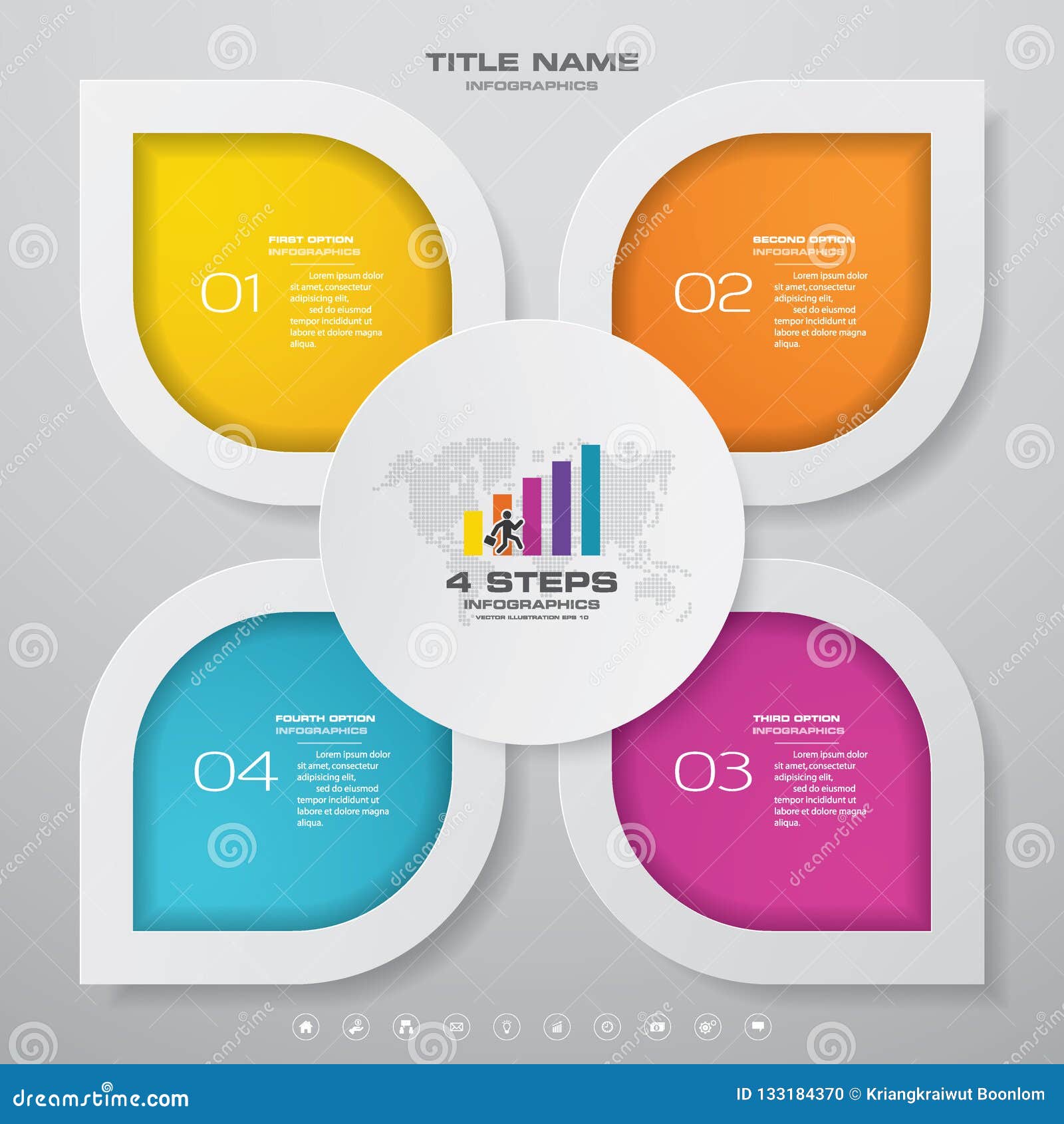 TITLE NAME
INFOGRAPHICS

FIRST OPTION
INFOGRAPHICS
01
Lorem ipsum dolor sit amet, consectetur adipisicing elit, sed do eiusmod tempor incididunt ut labore et dolore magna aliqua.

SECOND OPTION
INFOGRAPHICS
02
Lorem ipsum dolor sit amet, consectetur adipisicing elit, sed do eiusmod tempor incididunt ut labore et dolore magna aliqua.

4 STEPS
INFOGRAPHICS
VECTOR ILLUSTRATION EPS 10

FOURTH OPTION
INFOGRAPHICS
04
Lorem ipsum dolor sit amet, consectetur adipisicing elit, sed do eiusmod tempor incididunt ut labore et dolore magna aliqua.

THIRD OPTION
INFOGRAPHICS
03
Lorem ipsum dolor sit amet, consectetur adipisicing elit, sed do eiusmod tempor incididunt ut labore et dolore magna aliqua.

dreamstime.com
ID 133184370 © Kriangkraiwut Boonlom