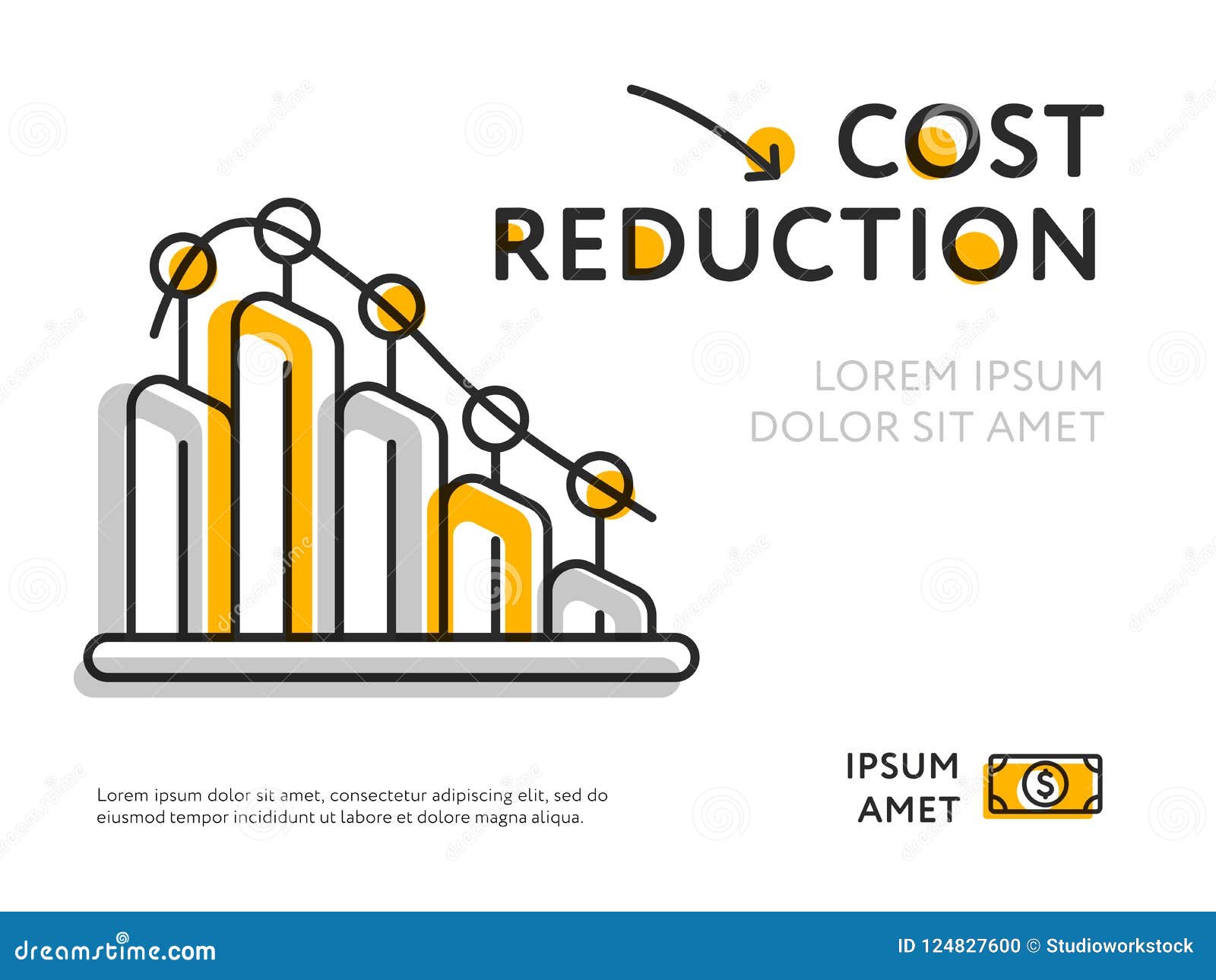 COST REDUCTION

LOREM IPSUM DOLOR SIT AMET

Lorem ipsum dolor sit amet, consectetur adipiscing elit, sed do eiusmod tempor incididunt ut labore et dolore magna aliqua.

IPSUM AMET

$

dreamstime.com

ID 124827600 © Studioworkstock