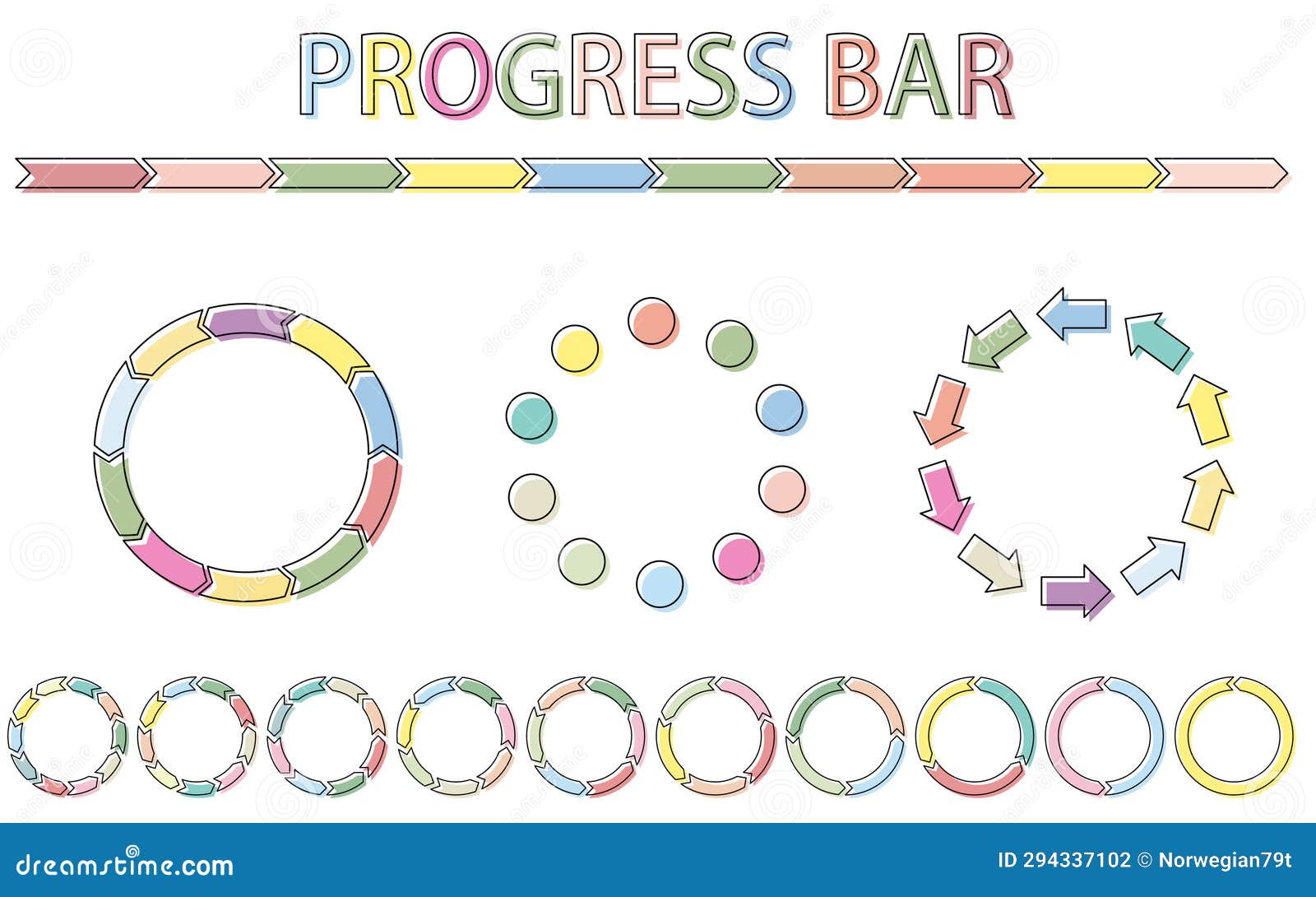 PROGRESS BAR

dreamstime.com

ID 294337102 © Norwegian79t