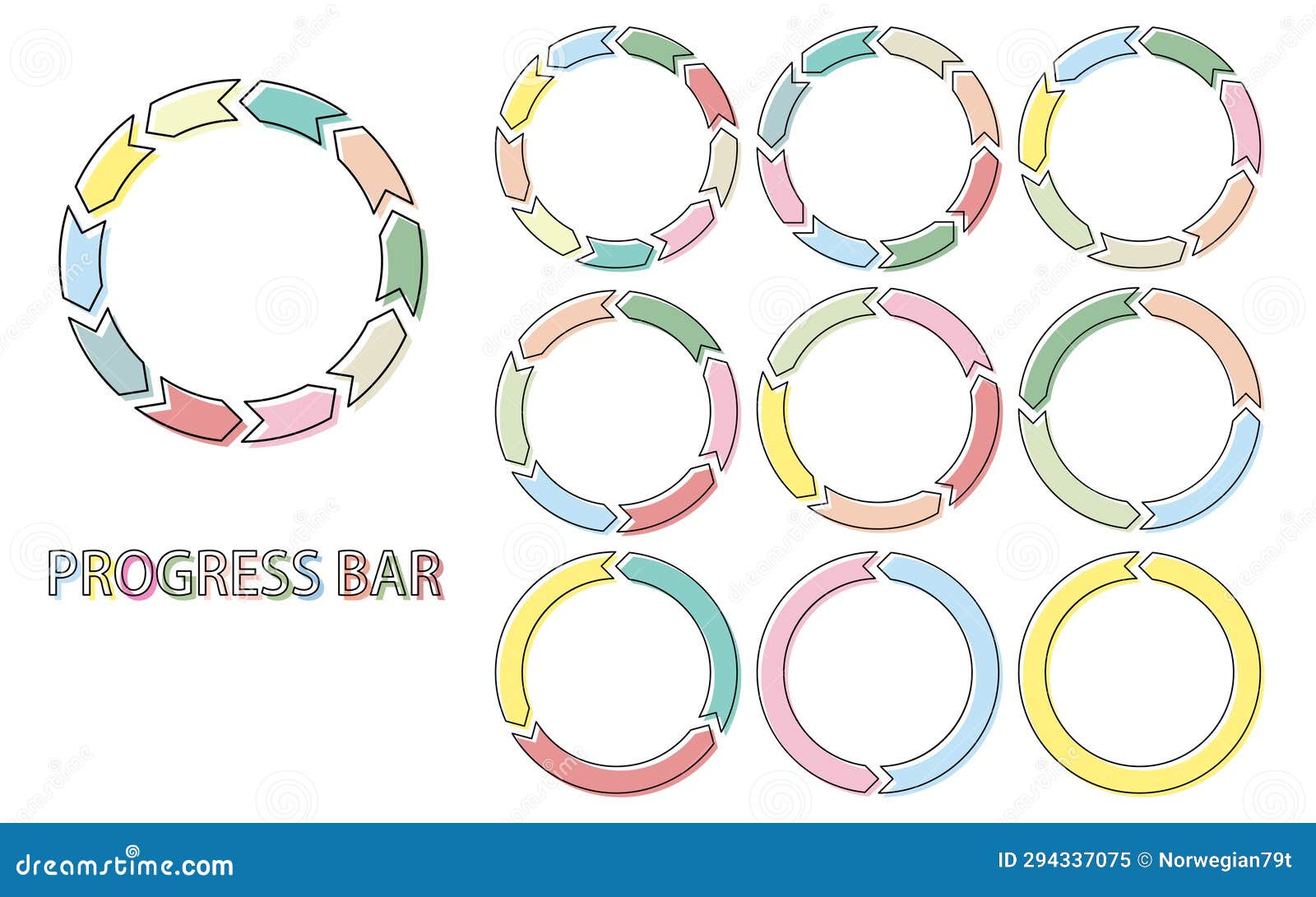 PROGRESS BAR

dreamstime.com

ID 294337075 © Norwegian79t