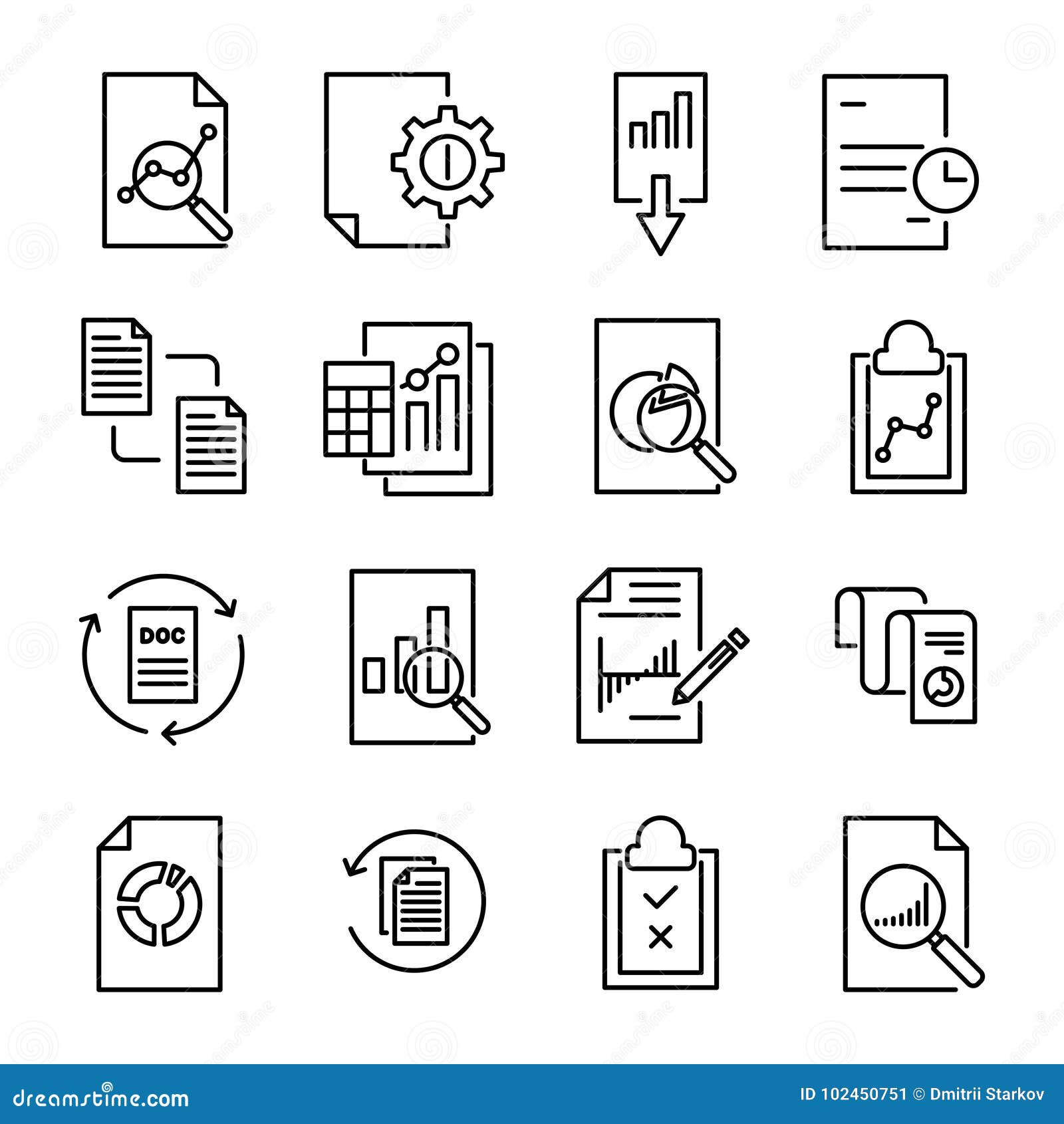 DOC

dreamstime.com

ID 102450751 © Dmitrii Starkov