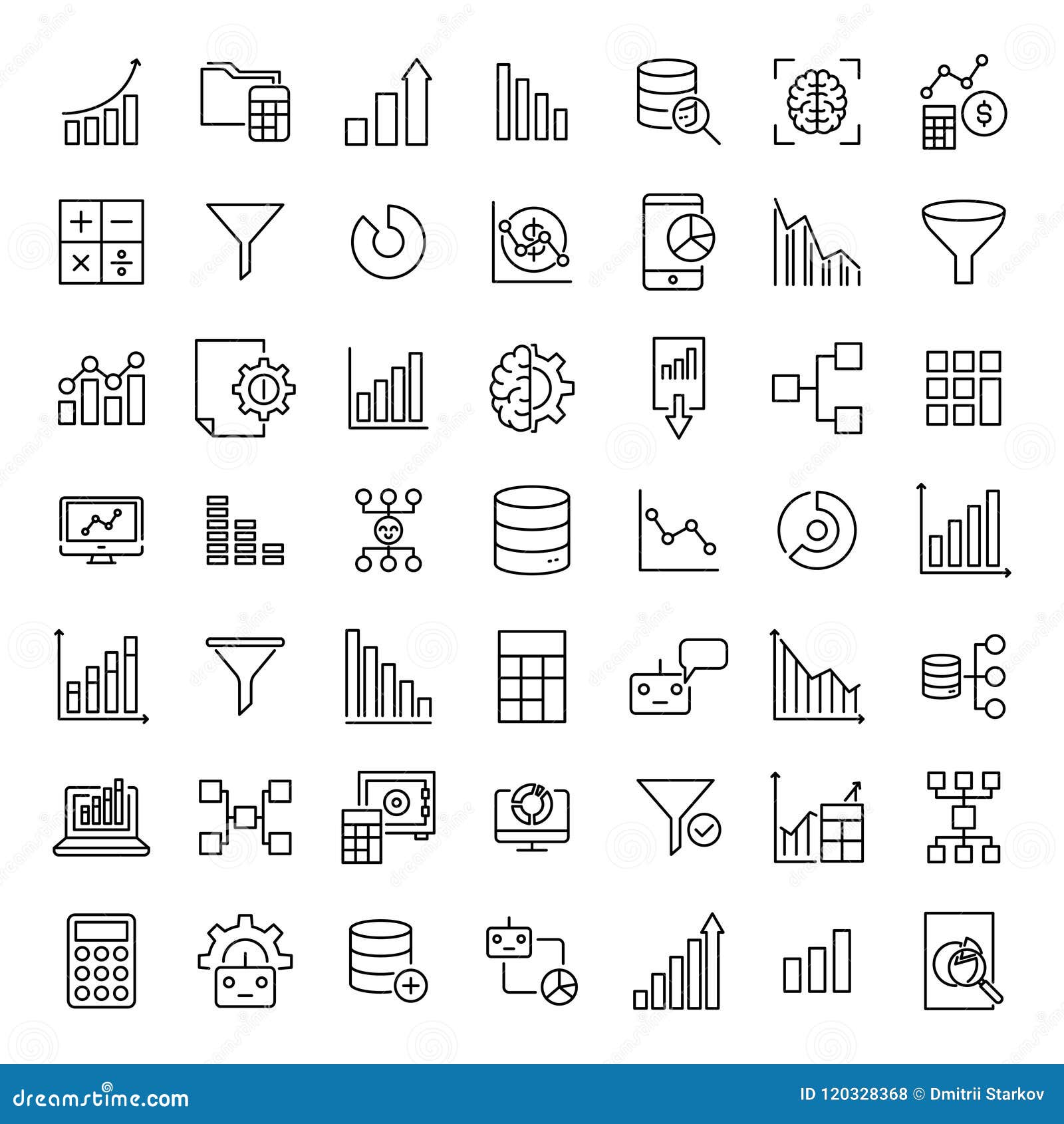 dreamstime.com

ID 120328368 © Dmitrii Starkov