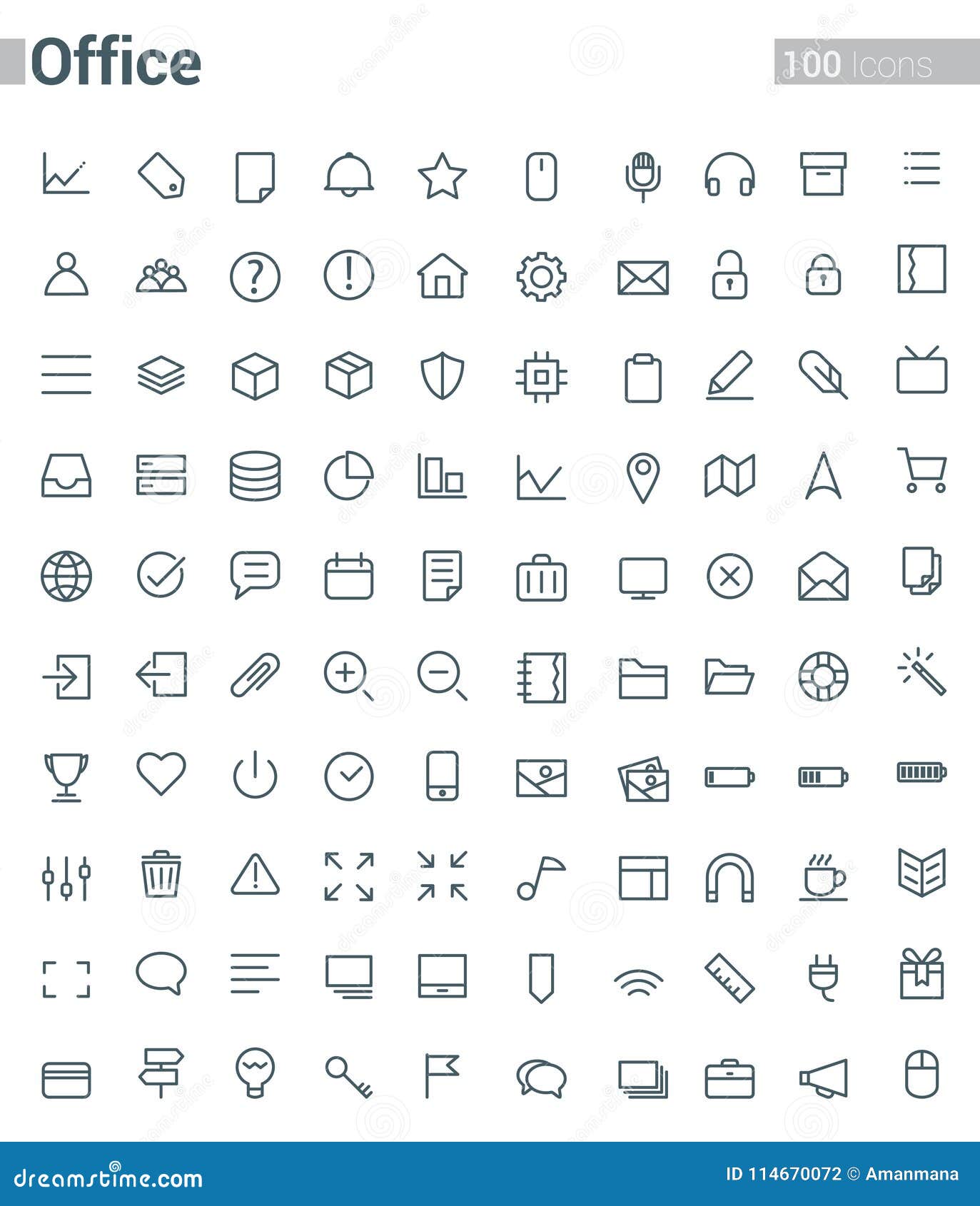 Office

100 Icons

dreamstime.com

ID 114670072 © Amanmana