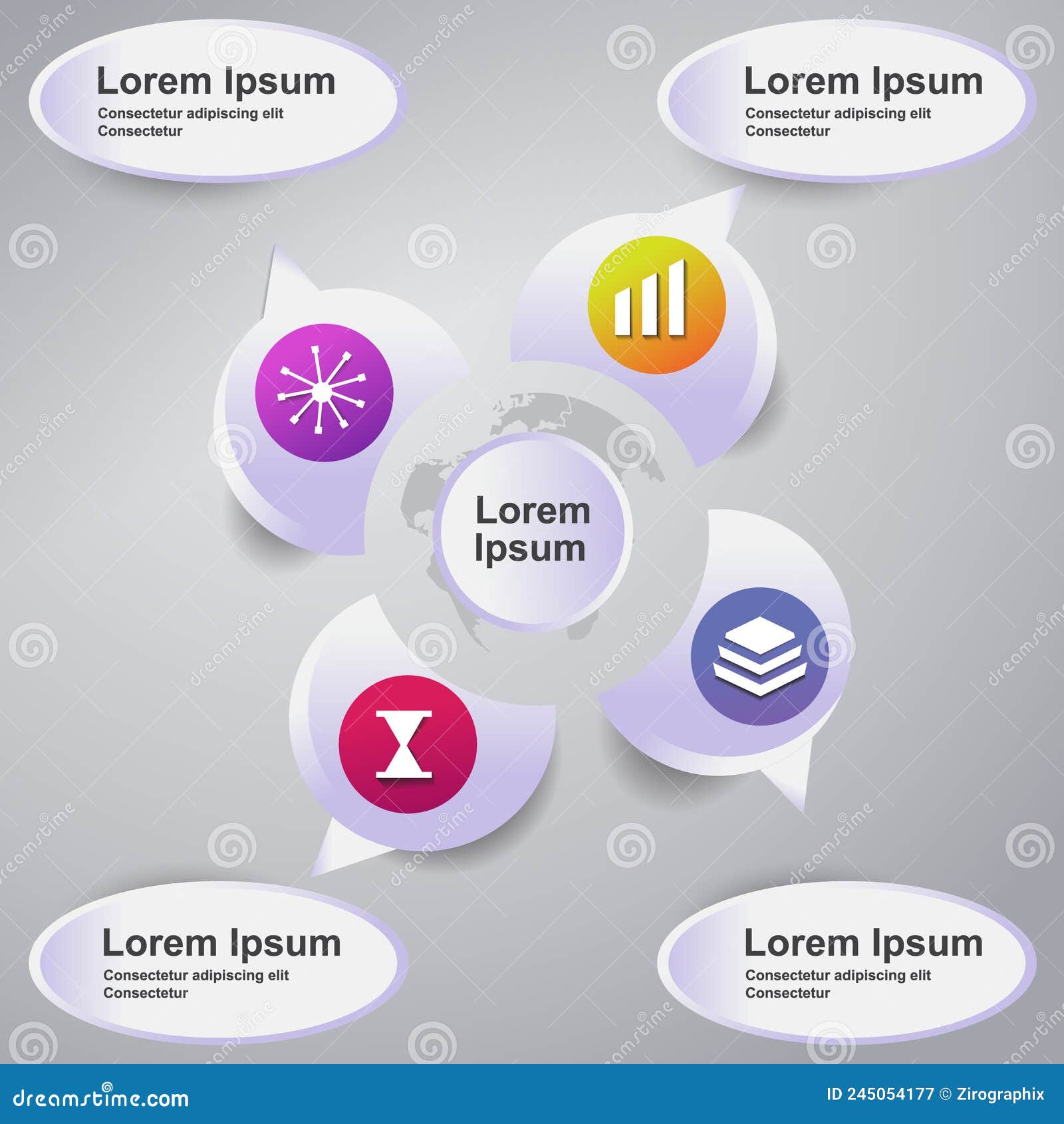 Lorem Ipsum
Consectetur adipiscing elit
Consectetur

Lorem Ipsum
Consectetur adipiscing elit
Consectetur

Lorem Ipsum

Lorem Ipsum
Consectetur adipiscing elit
Consectetur

Lorem Ipsum
Consectetur adipiscing elit
Consectetur

dreamstime.com

ID 245054177 © Zirographix