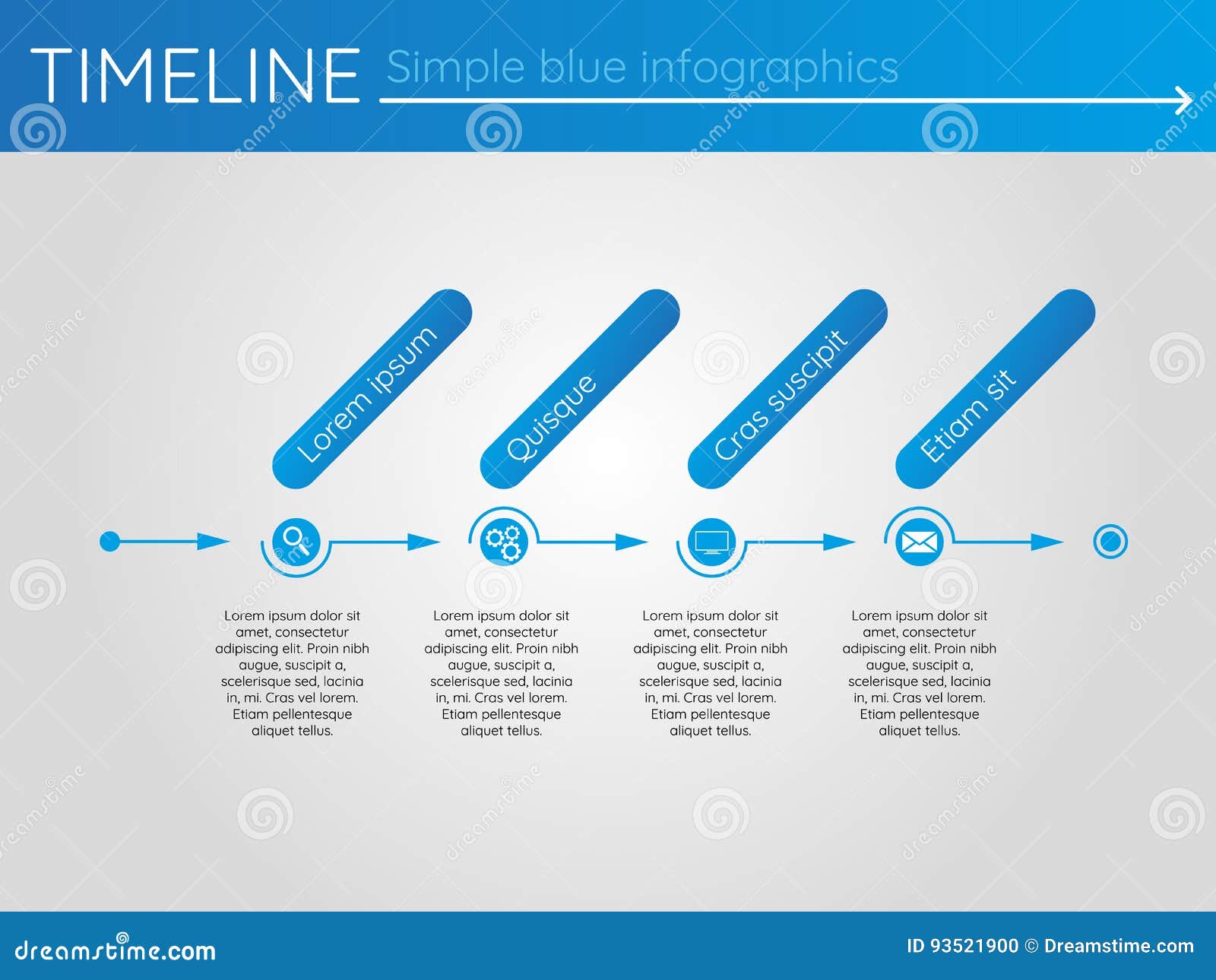 TIMELINE Simple blue infographics

Lorem ipsum

Quisque

Cras suscipit

Etiam sit

Lorem ipsum dolor sit amet, consectetur adipiscing elit. Proin nibh augue, suscipit a, scelerisque sed, lacinia in, mi. Cras vel lorem. Etiam pellentesque aliquet tellus.

Lorem ipsum dolor sit amet, consectetur adipiscing elit. Proin nibh augue, suscipit a, scelerisque sed, lacinia in, mi. Cras vel lorem. Etiam pellentesque aliquet tellus.

Lorem ipsum dolor sit amet, consectetur adipiscing elit. Proin nibh augue, suscipit a, scelerisque sed, lacinia in, mi. Cras vel lorem. Etiam pellentesque aliquet tellus.

Lorem ipsum dolor sit amet, consectetur adipiscing elit. Proin nibh augue, suscipit a, scelerisque sed, lacinia in, mi. Cras vel lorem. Etiam pellentesque aliquet tellus.

dreamstime.com

ID 93521900 © Dreamstime.com