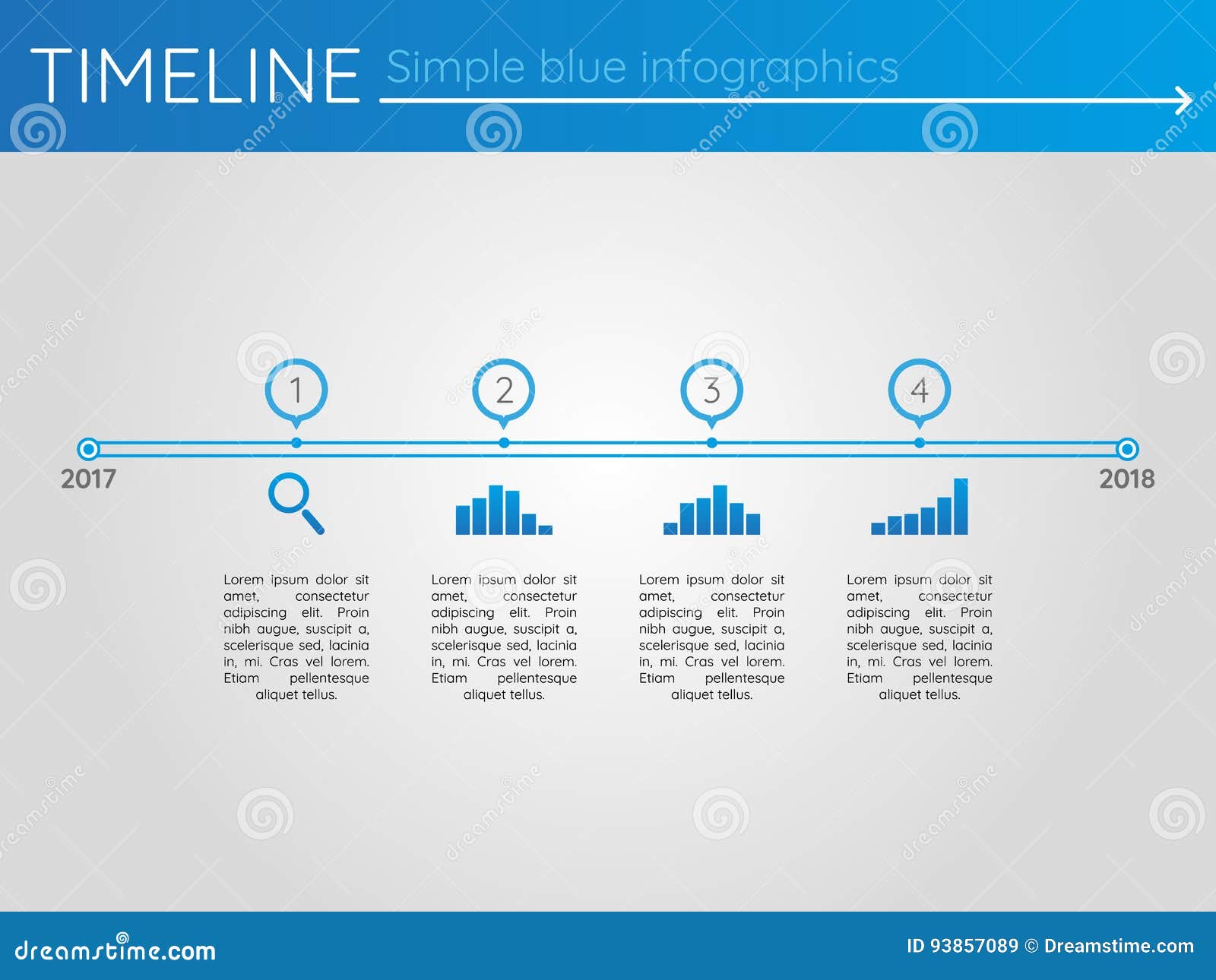 TIMELINE Simple blue infographics

1

2

3

4

2017

2018

Lorem ipsum dolor sit amet, consectetur adipiscing elit. Proin nibh augue, suscipit a, scelerisque sed, lacinia in, mi. Cras vel lorem. Etiam pellentesque aliquet tellus.

Lorem ipsum dolor sit amet, consectetur adipiscing elit. Proin nibh augue, suscipit a, scelerisque sed, lacinia in, mi. Cras vel lorem. Etiam pellentesque aliquet tellus.

Lorem ipsum dolor sit amet, consectetur adipiscing elit. Proin nibh augue, suscipit a, scelerisque sed, lacinia in, mi. Cras vel lorem. Etiam pellentesque aliquet tellus.

Lorem ipsum dolor sit amet, consectetur adipiscing elit. Proin nibh augue, suscipit a, scelerisque sed, lacinia in, mi. Cras vel lorem. Etiam pellentesque aliquet tellus.

dreamstime.com

ID 93857089 © Dreamstime.com