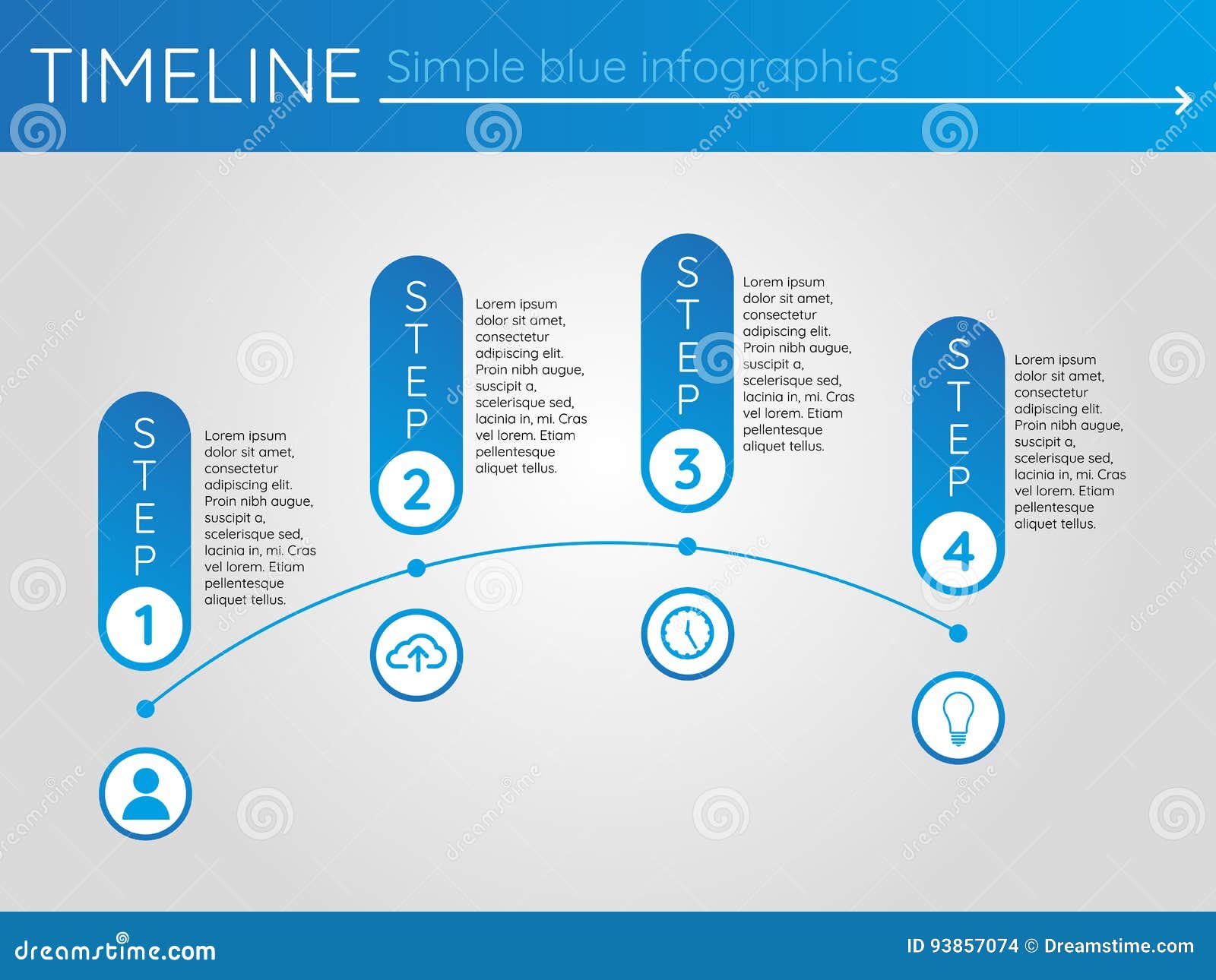 TIMELINE Simple blue infographics

STEP 1

Lorem ipsum dolor sit amet, consectetur adipiscing elit. Proin nibh augue, suscipit a, scelerisque sed, lacinia in, mi. Cras vel lorem. Etiam pellentesque aliquet tellus.

STEP 2

Lorem ipsum dolor sit amet, consectetur adipiscing elit. Proin nibh augue, suscipit a, scelerisque sed, lacinia in, mi. Cras vel lorem. Etiam pellentesque aliquet tellus.

STEP 3

Lorem ipsum dolor sit amet, consectetur adipiscing elit. Proin nibh augue, suscipit a, scelerisque sed, lacinia in, mi. Cras vel lorem. Etiam pellentesque aliquet tellus.

STEP 4

Lorem ipsum dolor sit amet, consectetur adipiscing elit. Proin nibh augue, suscipit a, scelerisque sed, lacinia in, mi. Cras vel lorem. Etiam pellentesque aliquet tellus.

dreamstime.com

ID 93857074 © Dreamstime.com