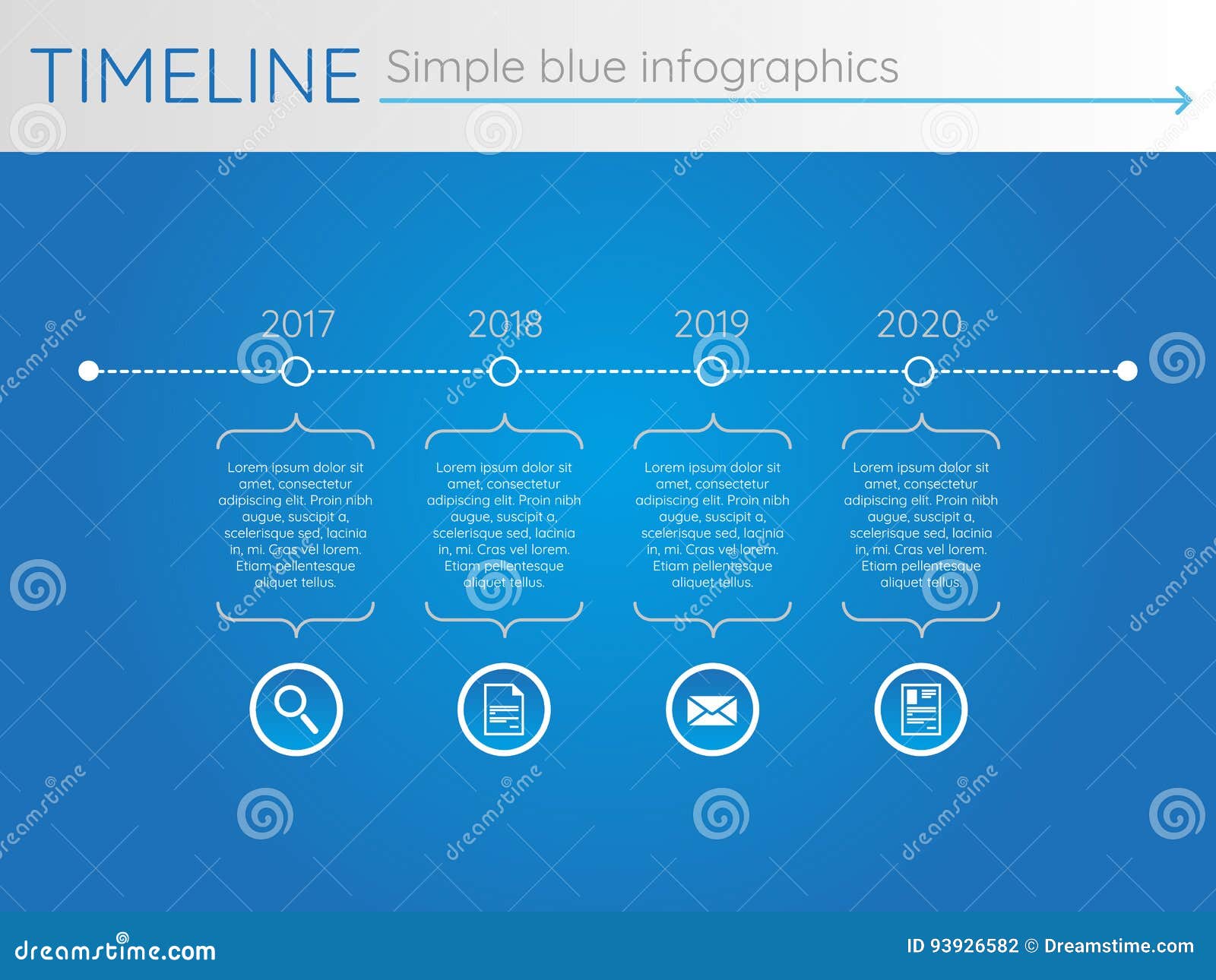 TIMELINE Simple blue infographics

2017

Lorem ipsum dolor sit amet, consectetur adipiscing elit. Proin nibh augue, suscipit a, scelerisque sed, lacinia in, mi. Cras vel lorem. Etiam pellentesque aliquet tellus.

2018

Lorem ipsum dolor sit amet, consectetur adipiscing elit. Proin nibh augue, suscipit a, scelerisque sed, lacinia in, mi. Cras vel lorem. Etiam pellentesque aliquet tellus.

2019

Lorem ipsum dolor sit amet, consectetur adipiscing elit. Proin nibh augue, suscipit a, scelerisque sed, lacinia in, mi. Cras vel lorem. Etiam pellentesque aliquet tellus.

2020

Lorem ipsum dolor sit amet, consectetur adipiscing elit. Proin nibh augue, suscipit a, scelerisque sed, lacinia in, mi. Cras vel lorem. Etiam pellentesque aliquet tellus.

dreamstime.com

ID 93926582 © Dreamstime.com