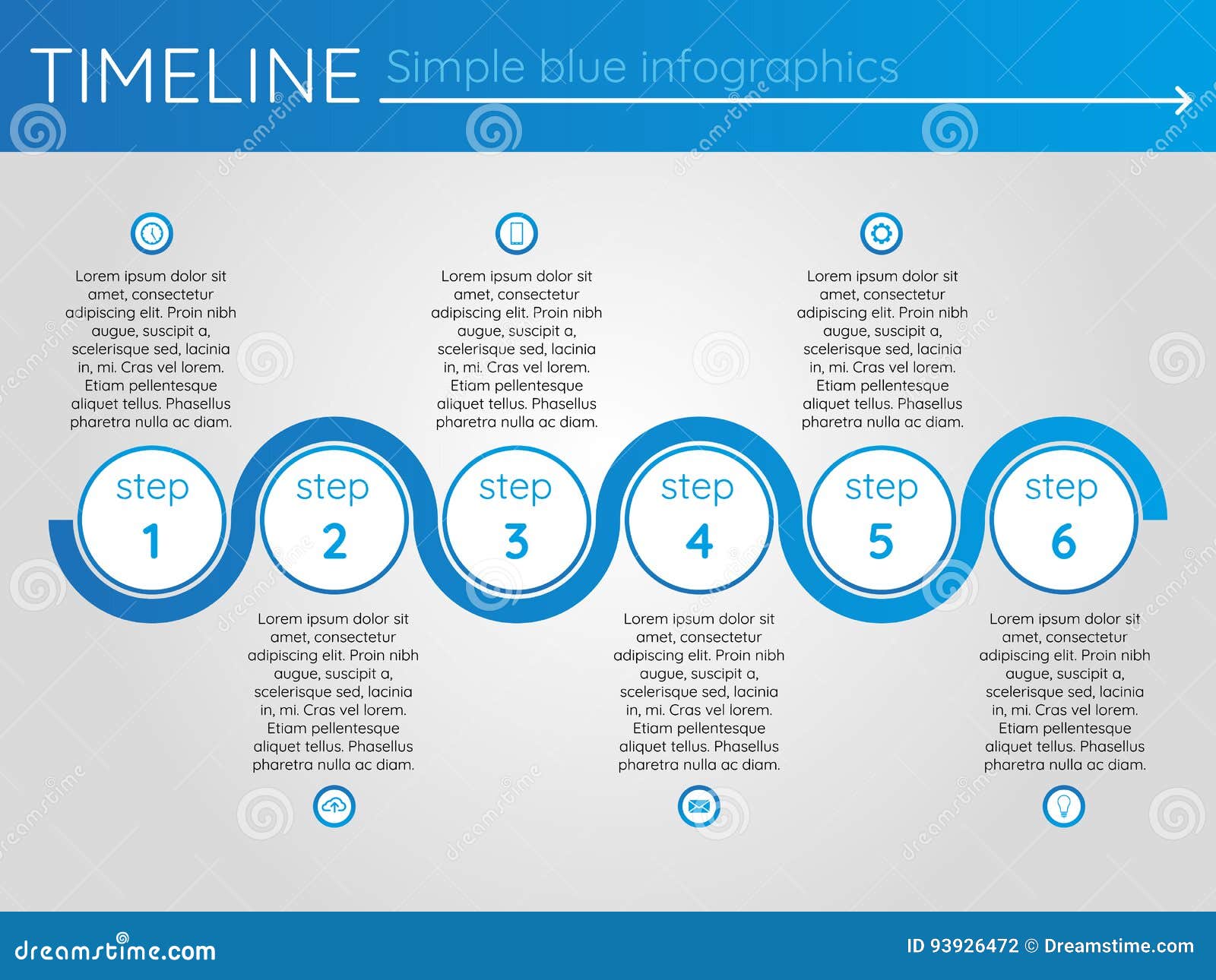 TIMELINE Simple blue infographics

Lorem ipsum dolor sit amet, consectetur adipiscing elit. Proin nibh augue, suscipit a, scelerisque sed, lacinia in, mi. Cras vel lorem. Etiam pellentesque aliquet tellus. Phasellus pharetra nulla ac diam.

Lorem ipsum dolor sit amet, consectetur adipiscing elit. Proin nibh augue, suscipit a, scelerisque sed, lacinia in, mi. Cras vel lorem. Etiam pellentesque aliquet tellus. Phasellus pharetra nulla ac diam.

Lorem ipsum dolor sit amet, consectetur adipiscing elit. Proin nibh augue, suscipit a, scelerisque sed, lacinia in, mi. Cras vel lorem. Etiam pellentesque aliquet tellus. Phasellus pharetra nulla ac diam.

step 1

step 2

step 3

step 4

step 5

step 6

Lorem ipsum dolor sit amet, consectetur adipiscing elit. Proin nibh augue, suscipit a, scelerisque sed, lacinia in, mi. Cras vel lorem. Etiam pellentesque aliquet tellus. Phasellus pharetra nulla ac diam.

Lorem ipsum dolor sit amet, consectetur adipiscing elit. Proin nibh augue, suscipit a, scelerisque sed, lacinia in, mi. Cras vel lorem. Etiam pellentesque aliquet tellus. Phasellus pharetra nulla ac diam.

Lorem ipsum dolor sit amet, consectetur adipiscing elit. Proin nibh augue, suscipit a, scelerisque sed, lacinia in, mi. Cras vel lorem. Etiam pellentesque aliquet tellus. Phasellus pharetra nulla ac diam.

dreamstime.com

ID 93926472 © Dreamstime.com