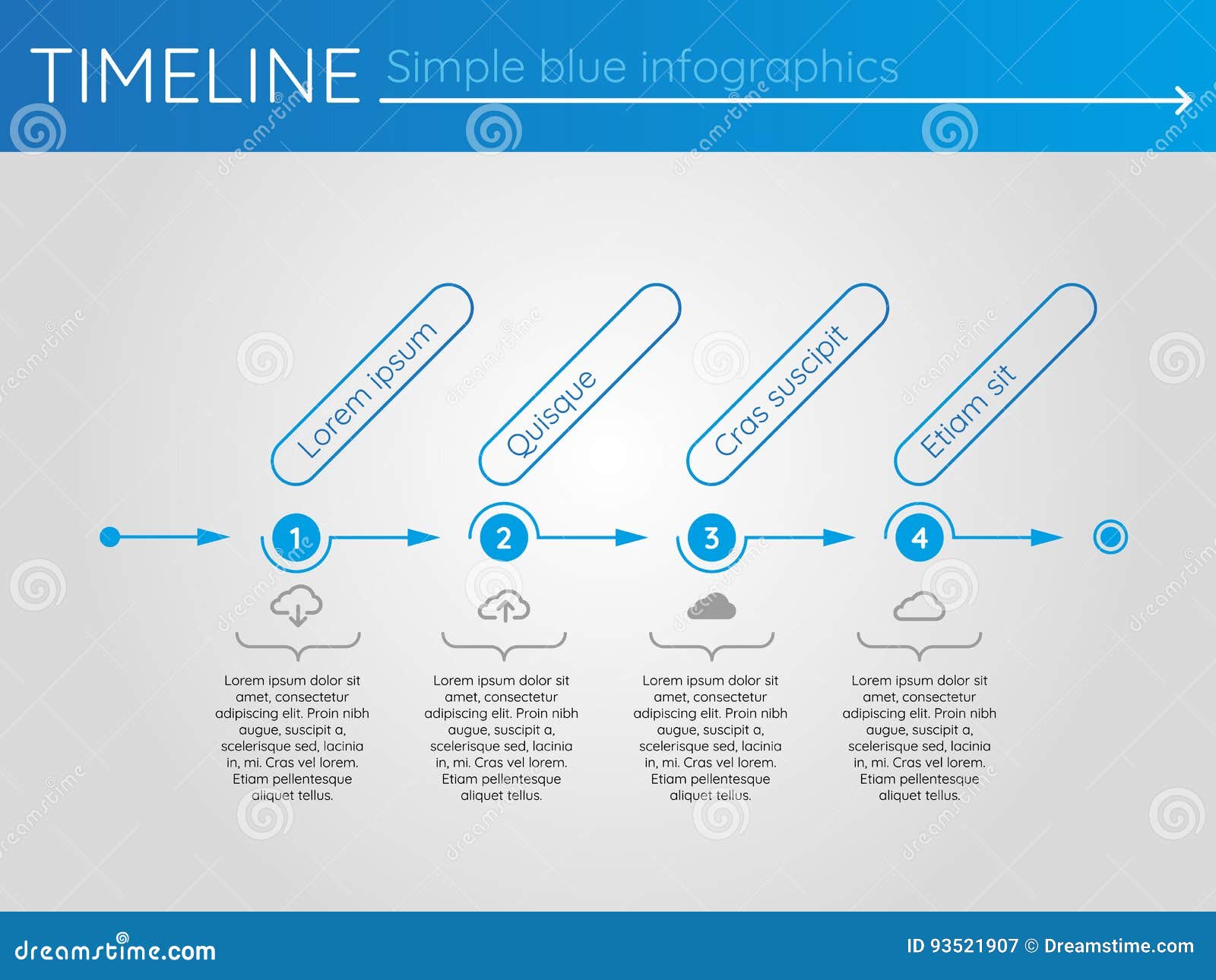 TIMELINE Simple blue infographics

Lorem ipsum

Quisque

Cras suscipit

Etiam sit

1

2

3

4

Lorem ipsum dolor sit amet, consectetur adipiscing elit. Proin nibh augue, suscipit a, scelerisque sed, lacinia in, mi. Cras vel lorem. Etiam pellentesque aliquet tellus.

Lorem ipsum dolor sit amet, consectetur adipiscing elit. Proin nibh augue, suscipit a, scelerisque sed, lacinia in, mi. Cras vel lorem. Etiam pellentesque aliquet tellus.

Lorem ipsum dolor sit amet, consectetur adipiscing elit. Proin nibh augue, suscipit a, scelerisque sed, lacinia in, mi. Cras vel lorem. Etiam pellentesque aliquet tellus.

Lorem ipsum dolor sit amet, consectetur adipiscing elit. Proin nibh augue, suscipit a, scelerisque sed, lacinia in, mi. Cras vel lorem. Etiam pellentesque aliquet tellus.

dreamstime.com

ID 93521907 © Dreamstime.com