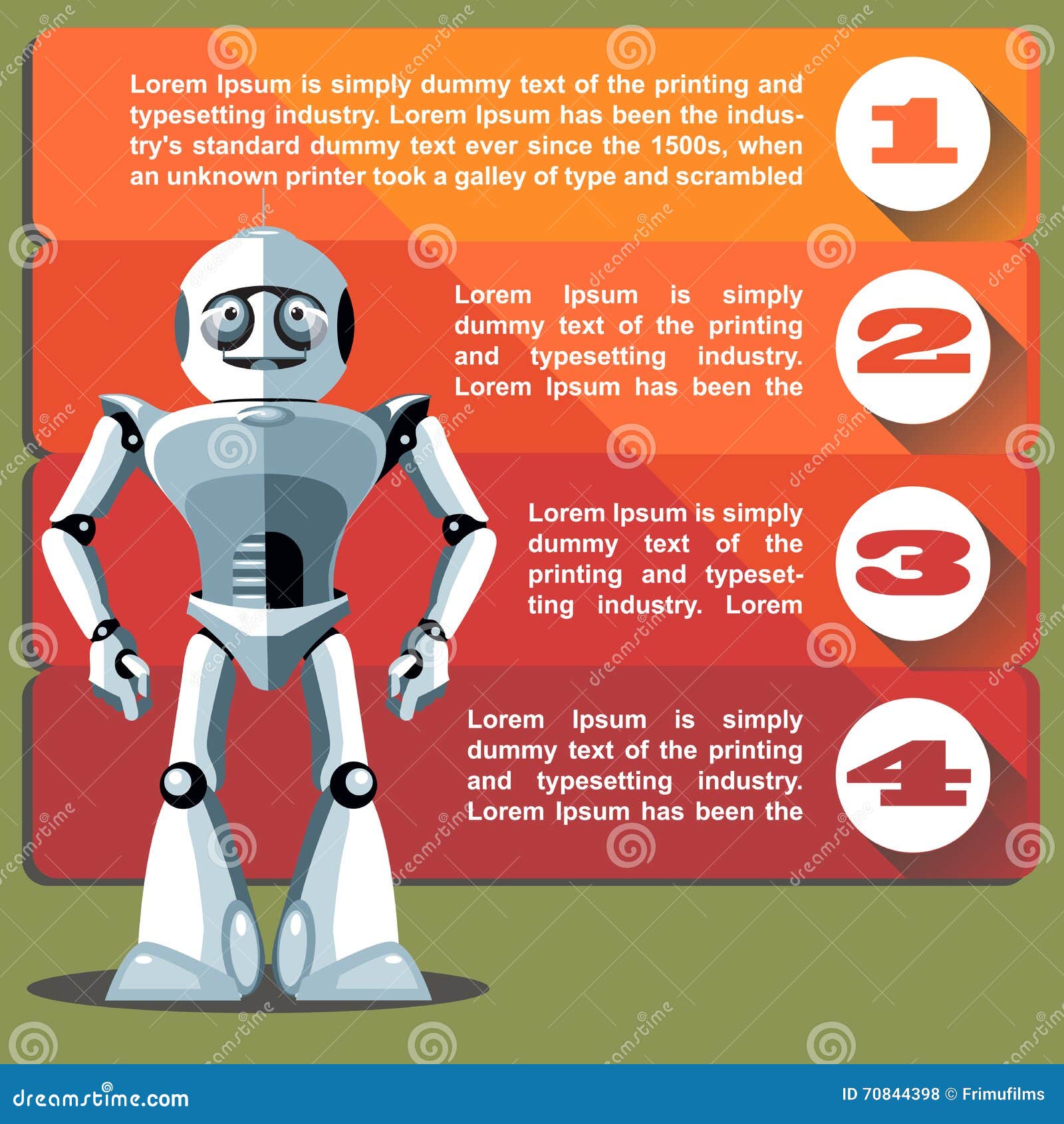 Lorem Ipsum is simply dummy text of the printing and typesetting industry. Lorem Ipsum has been the industry's standard dummy text ever since the 1500s, when an unknown printer took a galley of type and scrambled

1

Lorem Ipsum is simply dummy text of the printing and typesetting industry. Lorem Ipsum has been the

2

Lorem Ipsum is simply dummy text of the printing and typesetting industry. Lorem

3

Lorem Ipsum is simply dummy text of the printing and typesetting industry. Lorem Ipsum has been the

4

dreamstime.com

ID 70844398 © Frimufilms