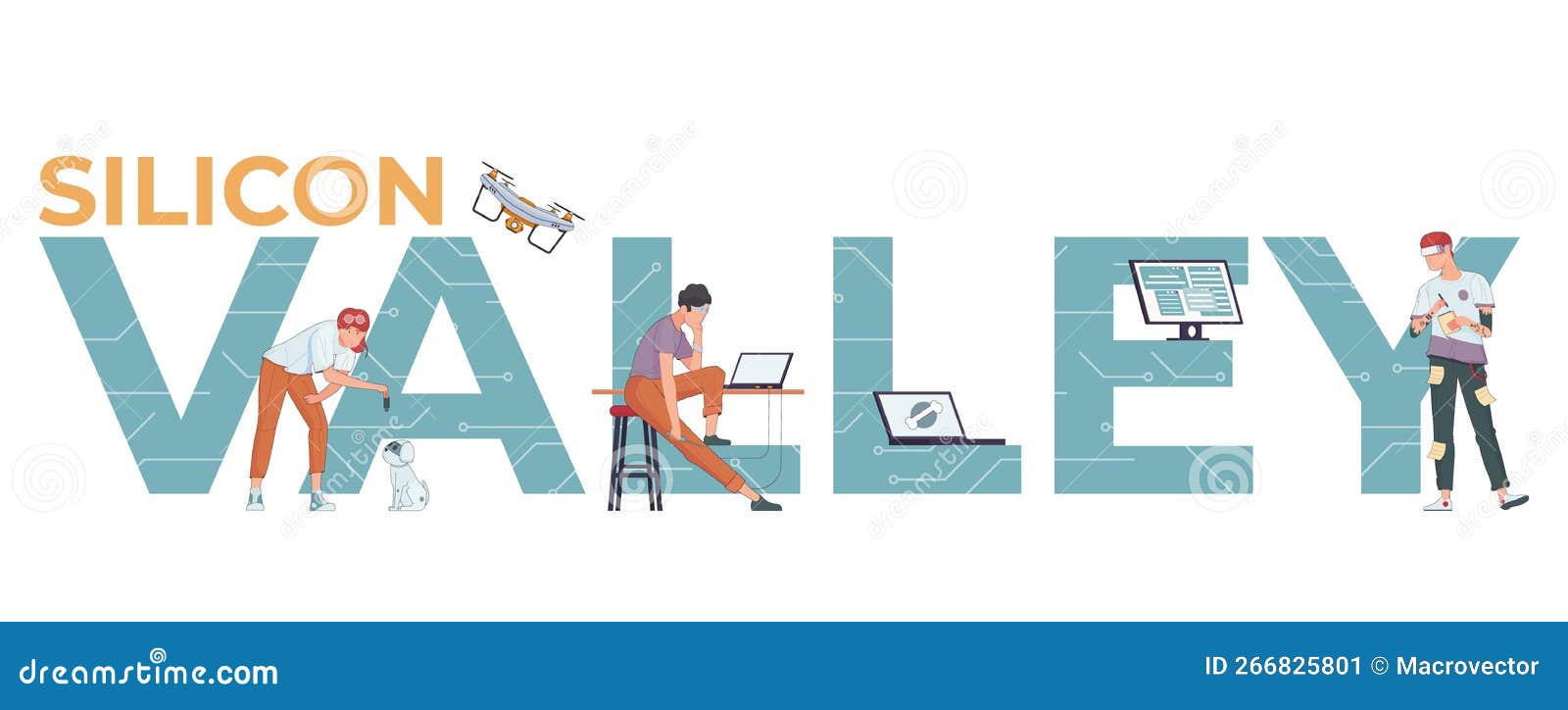 SILICON
VALLEY

dreamstime.com
ID 266825801 © Macrovector