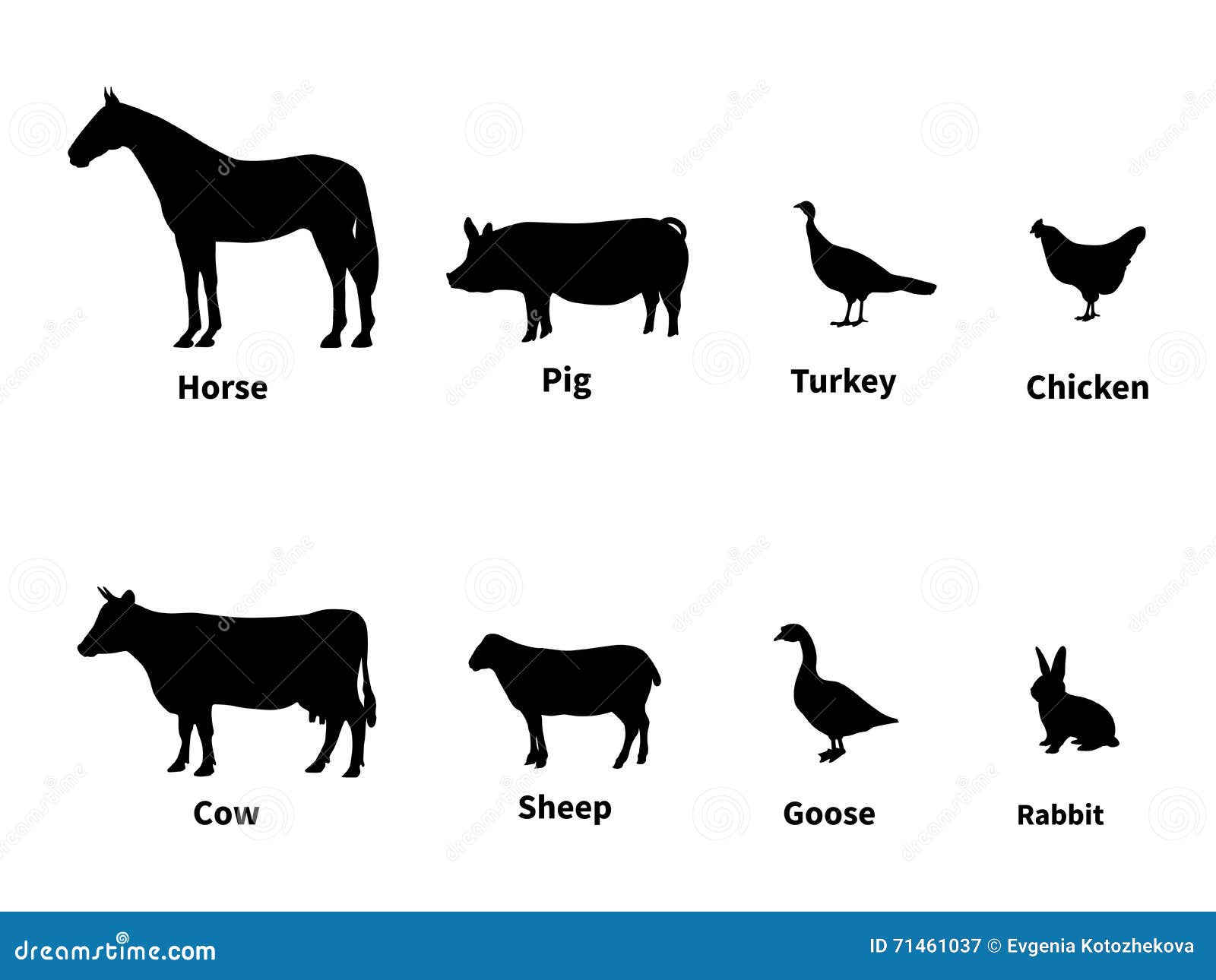 Horse Pig Turkey Chicken

Cow Sheep Goose Rabbit

dreamstime.com

ID 71461037 © Evgenia Kotozhekova