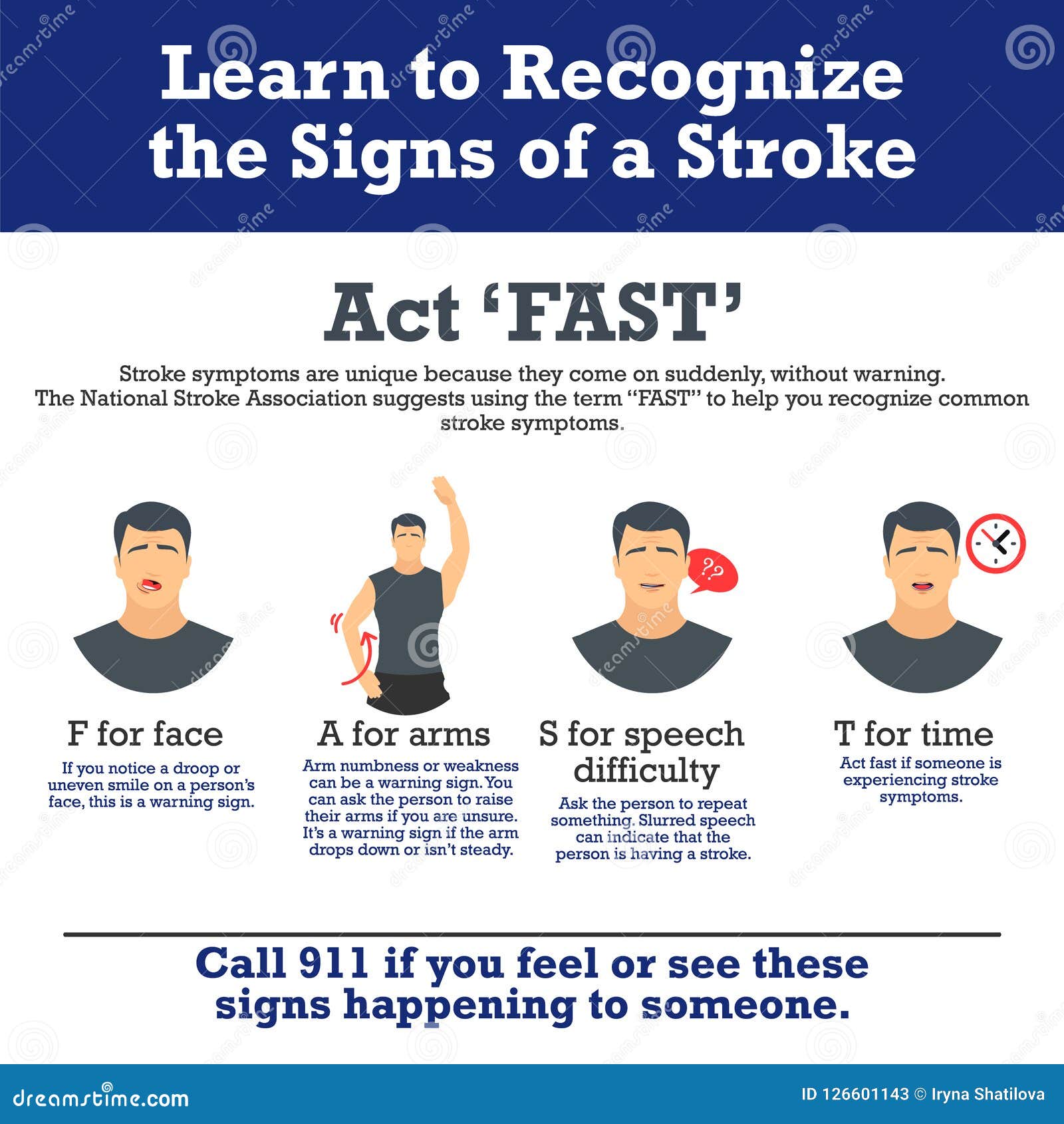 Learn to Recognize the Signs of a Stroke

Act 'FAST'

Stroke symptoms are unique because they come on suddenly, without warning. The National Stroke Association suggests using the term "FAST" to help you recognize common stroke symptoms.

??

F for face

If you notice a droop or uneven smile on a person's face, this is a warning sign.

A for arms

Arm numbness or weakness can be a warning sign. You can ask the person to raise their arms if you are unsure. It's a warning sign if the arm drops down or isn't steady.

S for speech difficulty

Ask the person to repeat something. Slurred speech can indicate that the person is having a stroke.

T for time

Act fast if someone is experiencing stroke symptoms.

Call 911 if you feel or see these signs happening to someone.

dreamstime.com

ID 126601143 © Iryna Shatilova