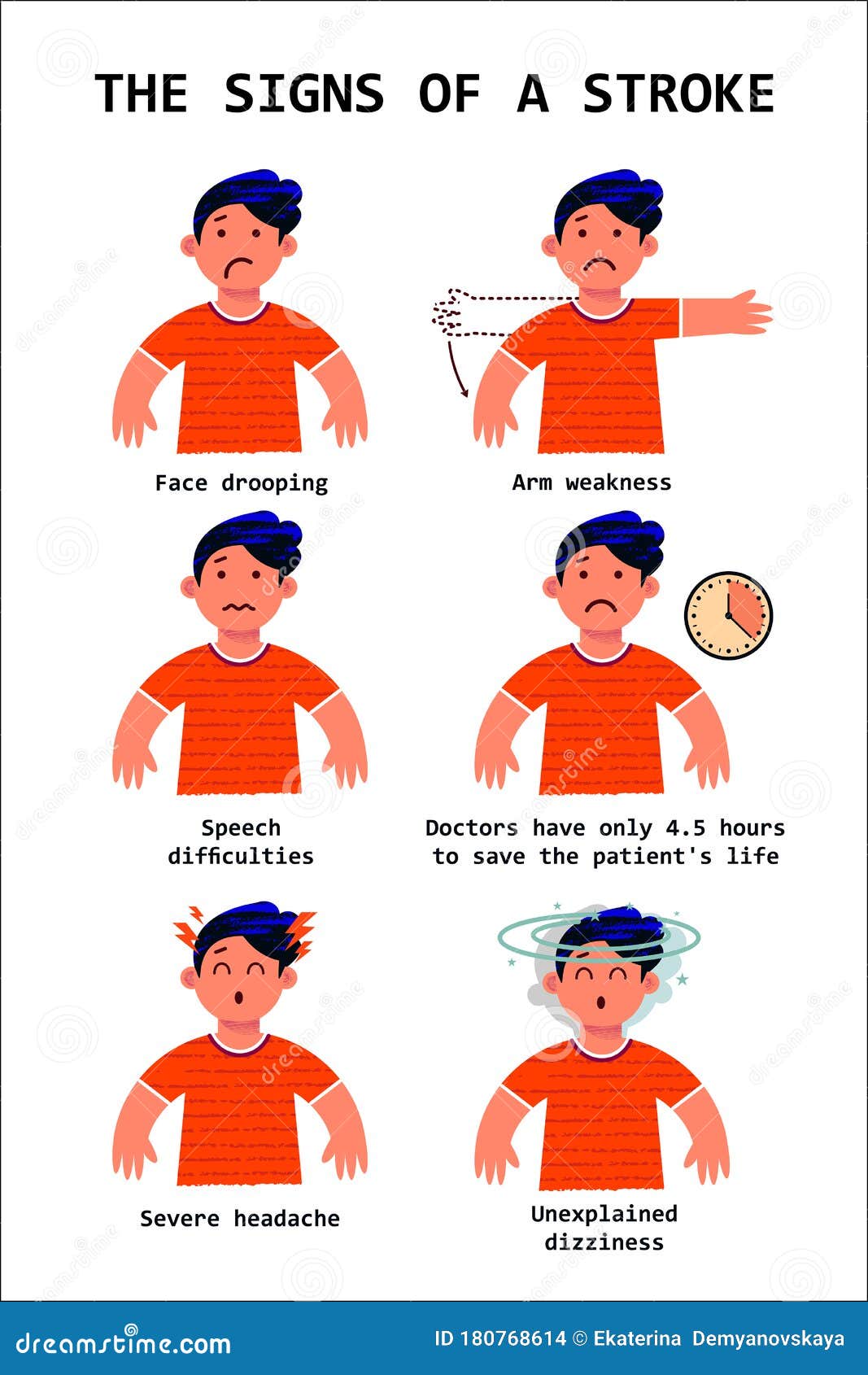 THE SIGNS OF A STROKE

Face drooping

Arm weakness

Speech difficulties

Doctors have only 4.5 hours to save the patient's life

Severe headache

Unexplained dizziness

dreamstime.com

ID 180768614 © Ekaterina Demyanovskaya