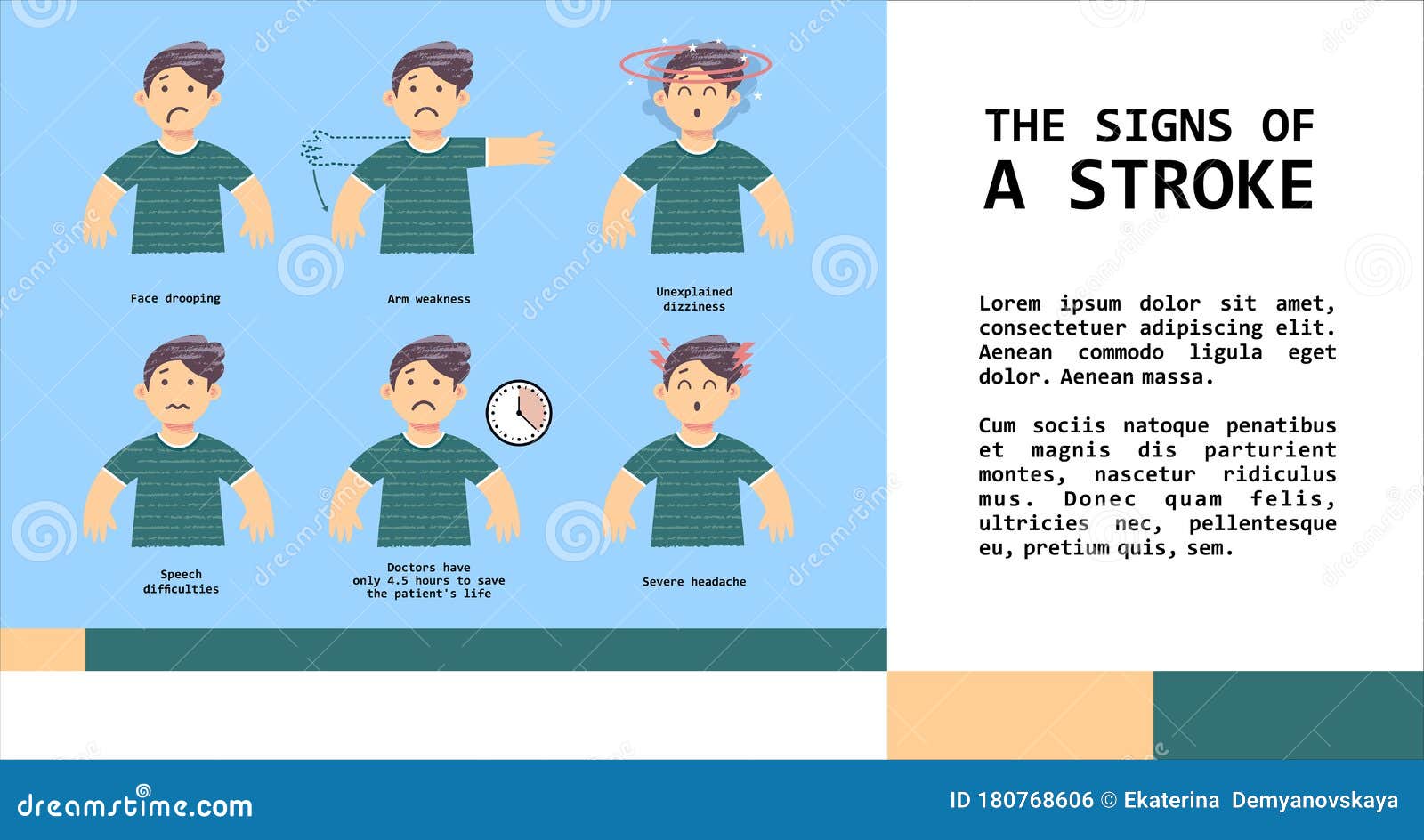 Face drooping

Arm weakness

Unexplained dizziness

Speech difficulties

Doctors have only 4.5 hours to save the patient's life

Severe headache

THE SIGNS OF A STROKE

Lorem ipsum dolor sit amet, consectetuer adipiscing elit. Aenean commodo ligula eget dolor. Aenean massa.

Cum sociis natoque penatibus et magnis dis parturient montes, nascetur ridiculus mus. Donec quam felis, ultricies nec, pellentesque eu, pretium quis, sem.

dreamstime.com

ID 180768606 © Ekaterina Demyanovskaya