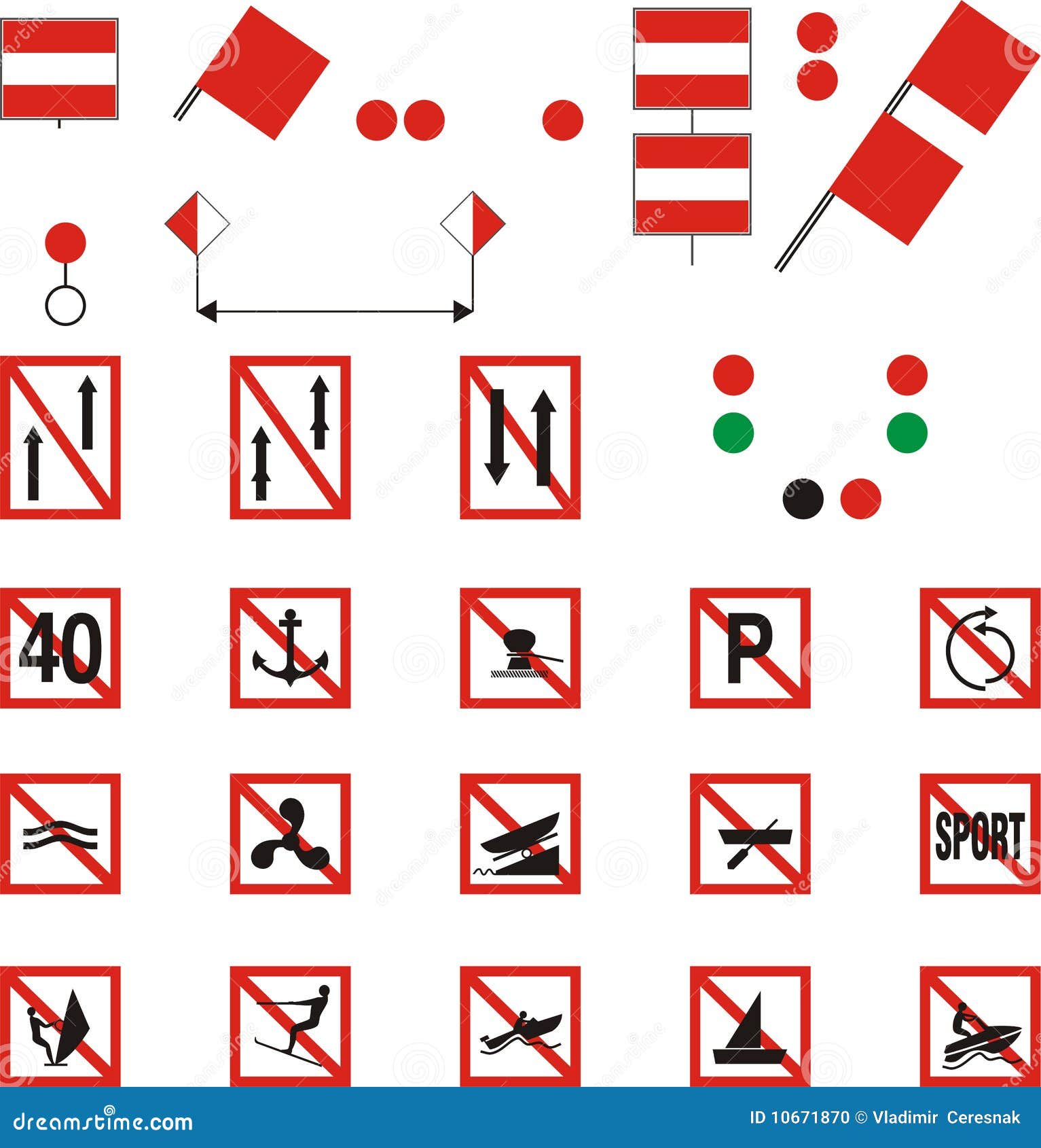 40

P

SPORT

dreamstime.com

ID 10671870 © Vladimir Ceresnak