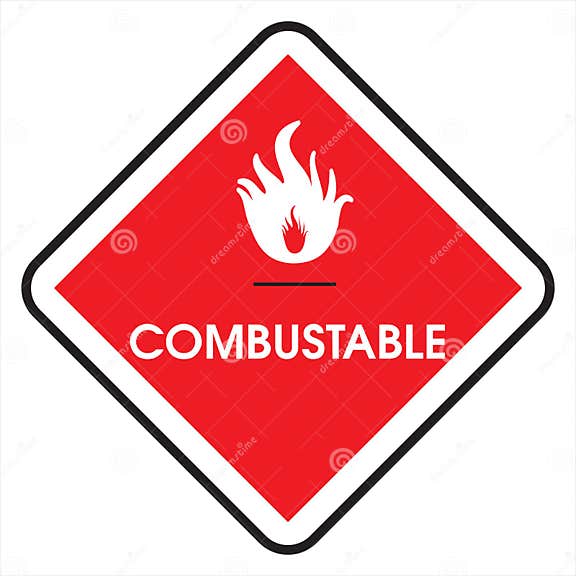 COMBUSTABLE

dreamstime