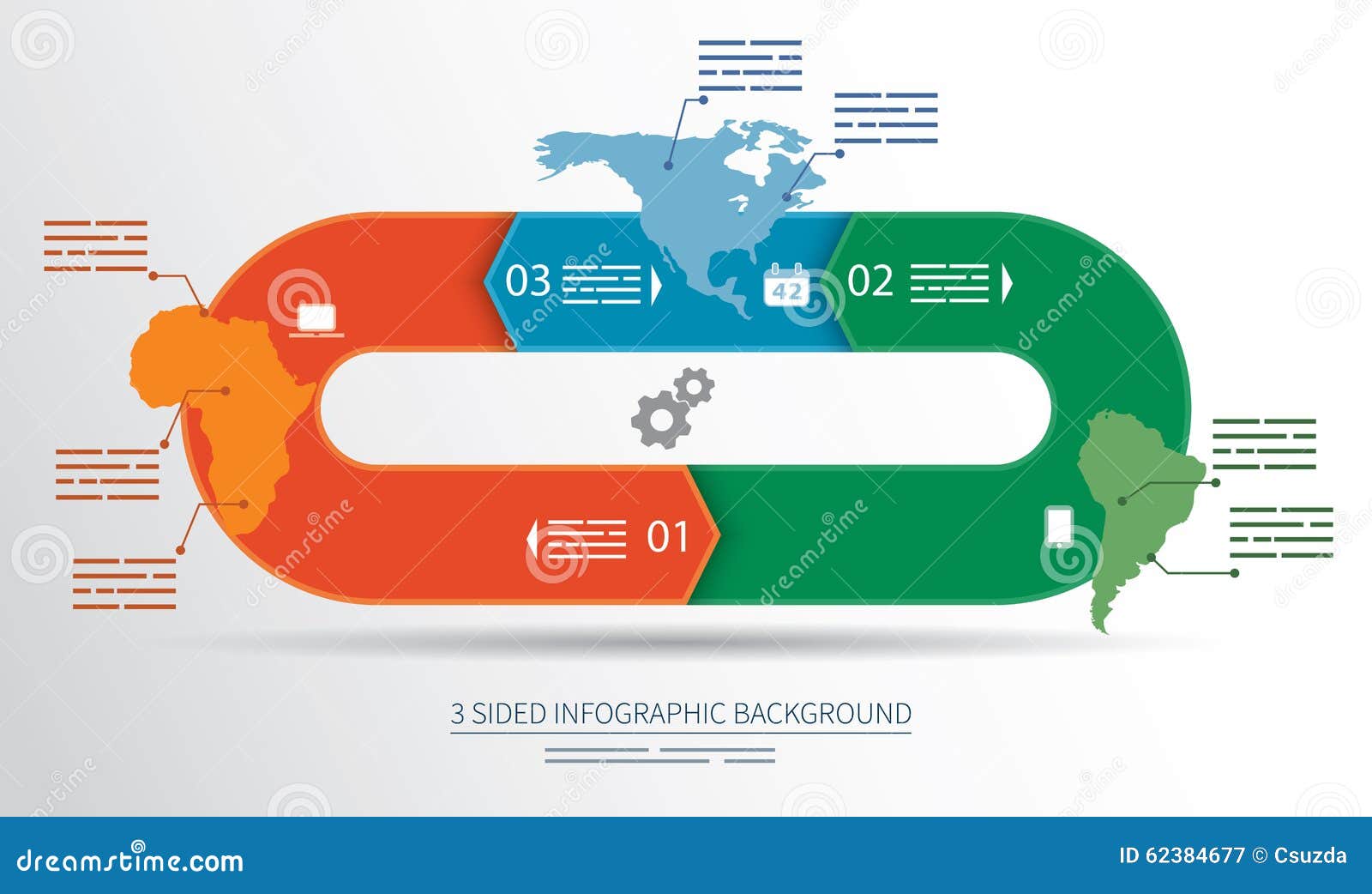 03

42

02

01

3 SIDED INFOGRAPHIC BACKGROUND

dreamstime.com

ID 62384677 © Csuzda