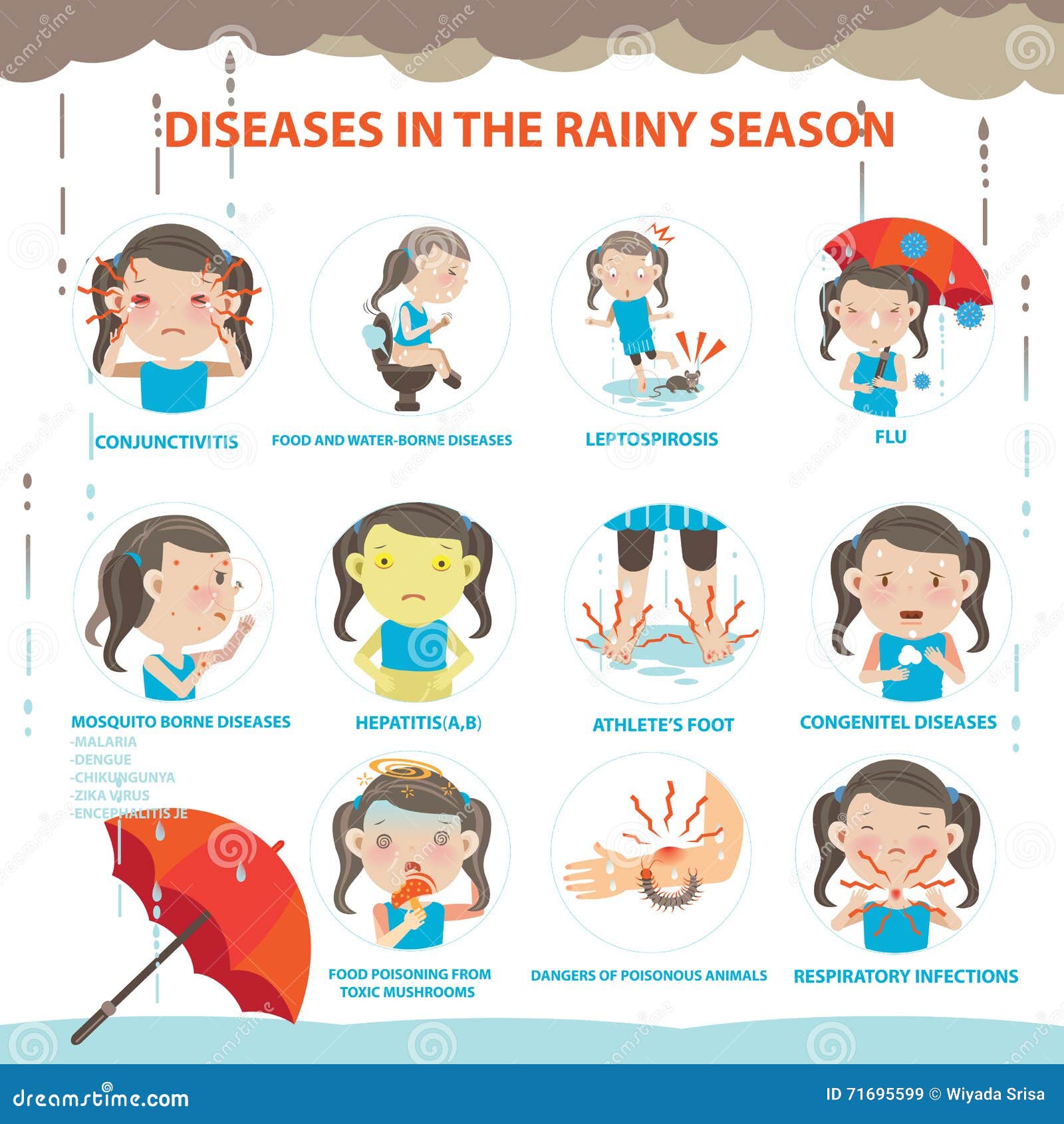 DISEASES IN THE RAINY SEASON

CONJUNCTIVITIS

FOOD AND WATER-BORNE DISEASES

LEPTOSPIROSIS

FLU

MOSQUITO BORNE DISEASES
-MALARIA
-DENGUE
-CHIKUNGUNYA
-ZIKA VIRUS
-ENCEPHALITIS JE

HEPATITIS(A,B)

ATHLETE'S FOOT

CONGENITEL DISEASES

FOOD POISONING FROM TOXIC MUSHROOMS

DANGERS OF POISONOUS ANIMALS

RESPIRATORY INFECTIONS

dreamstime.com

ID 71695599 © Wiyada Srisa