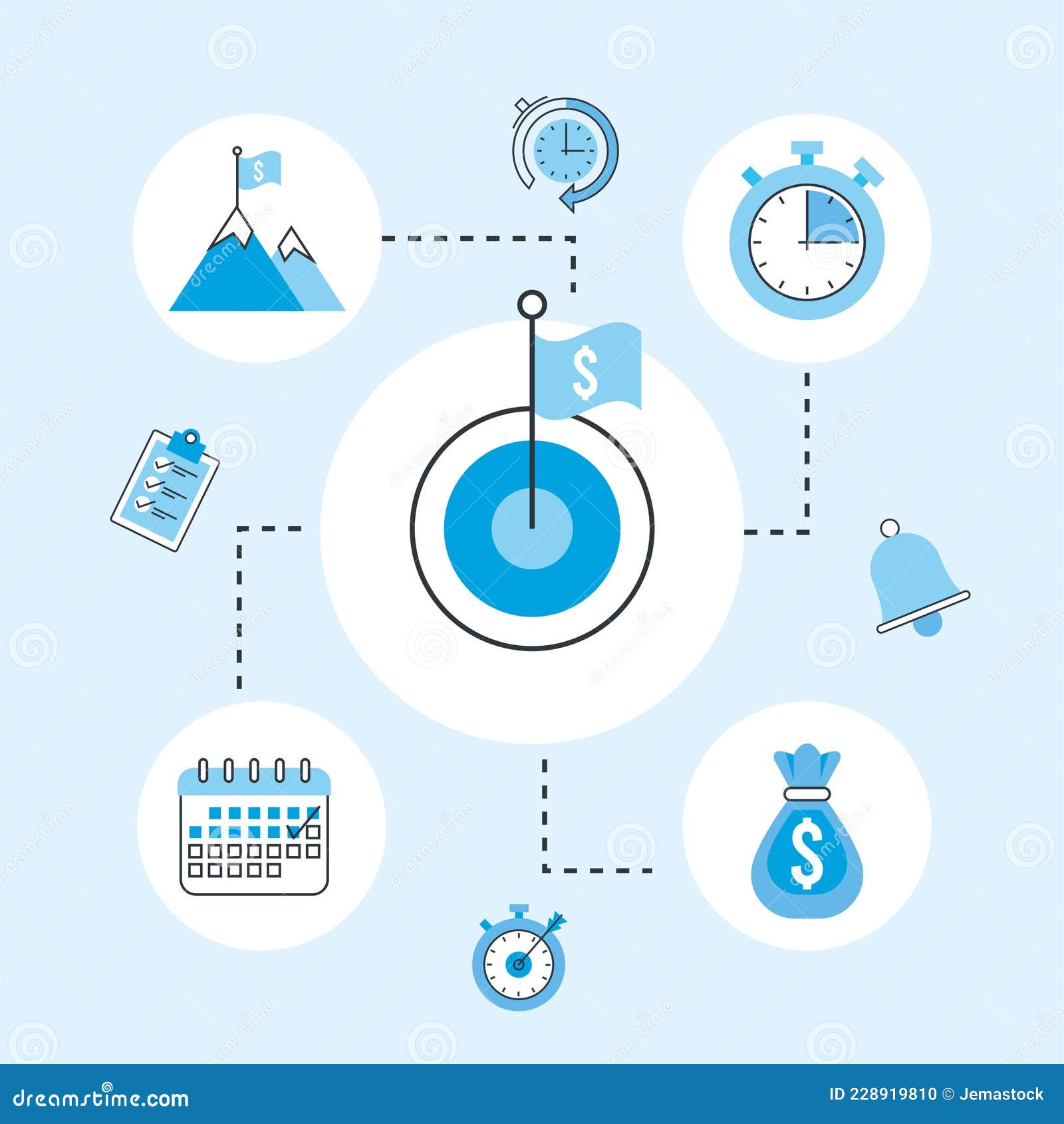 $
$
$
dreamstime.com
ID 228919810 © Jemastock