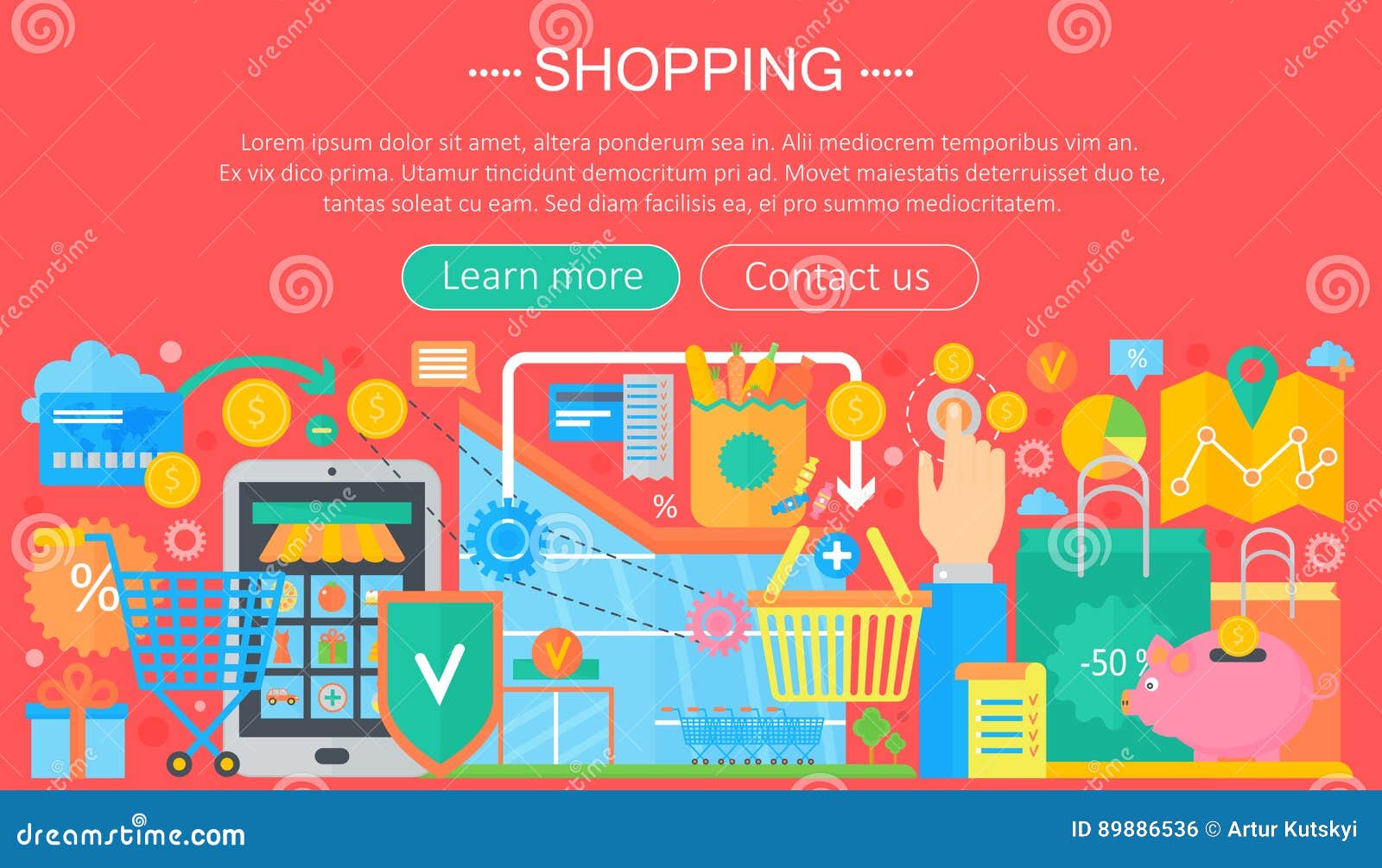 SHOPPING

Lorem ipsum dolor sit amet, altera ponderum sea in. Alii mediocrem temporibus vim an. Ex vix dico prima. Utamur tincidunt democritum pri ad. Movet maiestatis deterruisset duo te, tantas soleat cu eam. Sed diam facilisis ea, ei pro summo mediocritatem.

Learn more

Contact us

%

%

%

-50 %

dreamstime.com

ID 89886536 © Artur Kutskyi